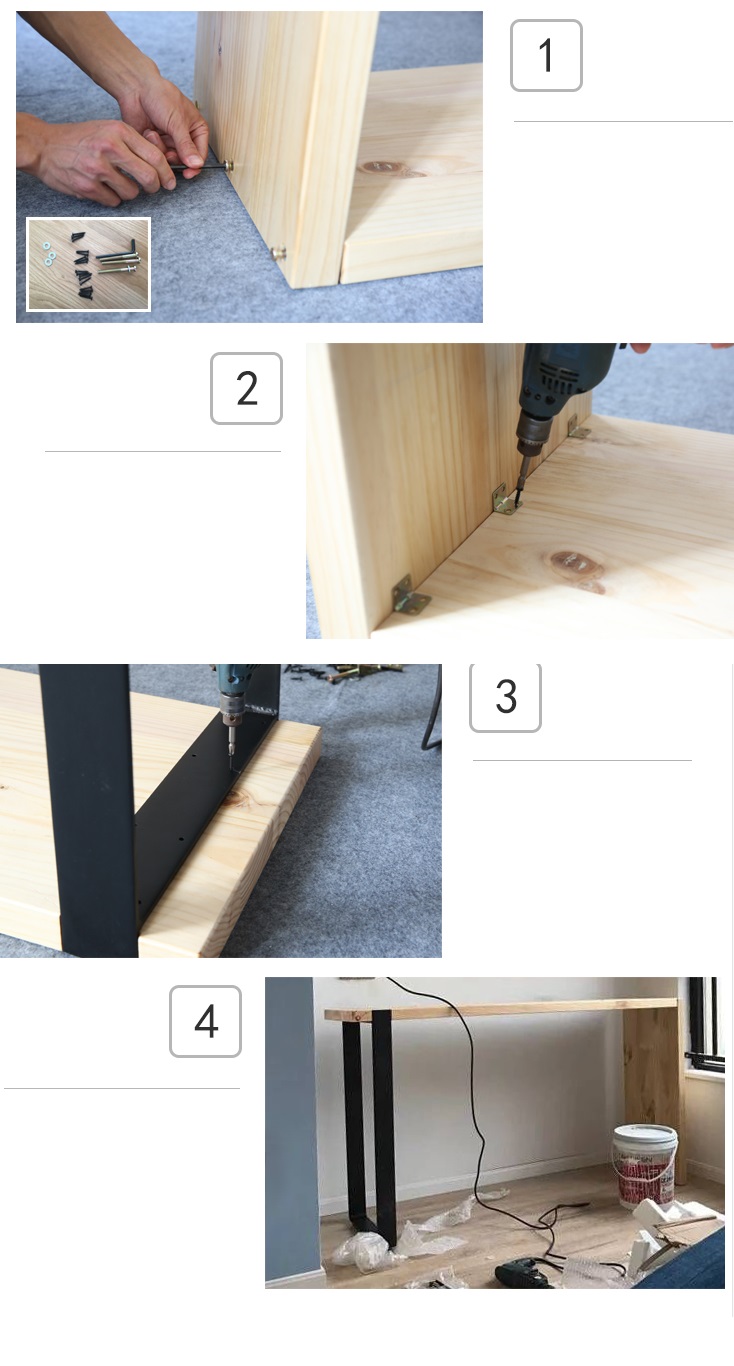 1

2

3

4