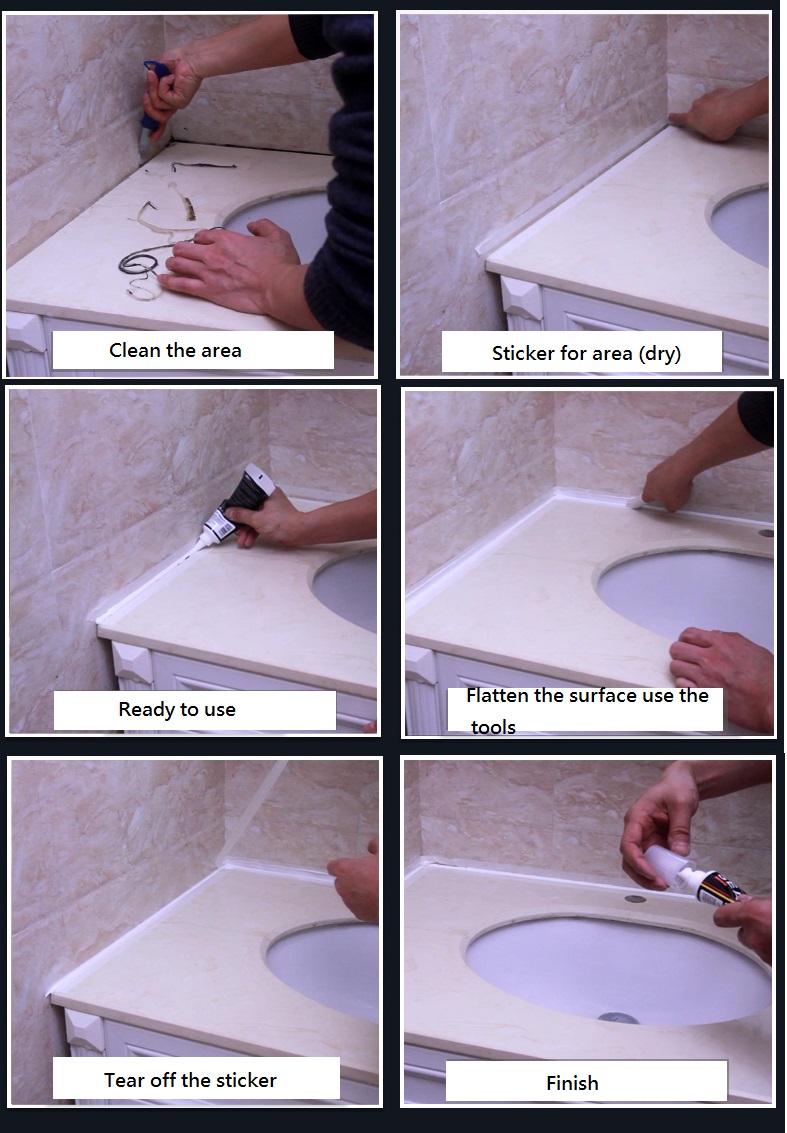 Clean the area

Sticker for area (dry)

Ready to use

Flatten the surface use the tools

Tear off the sticker

Finish