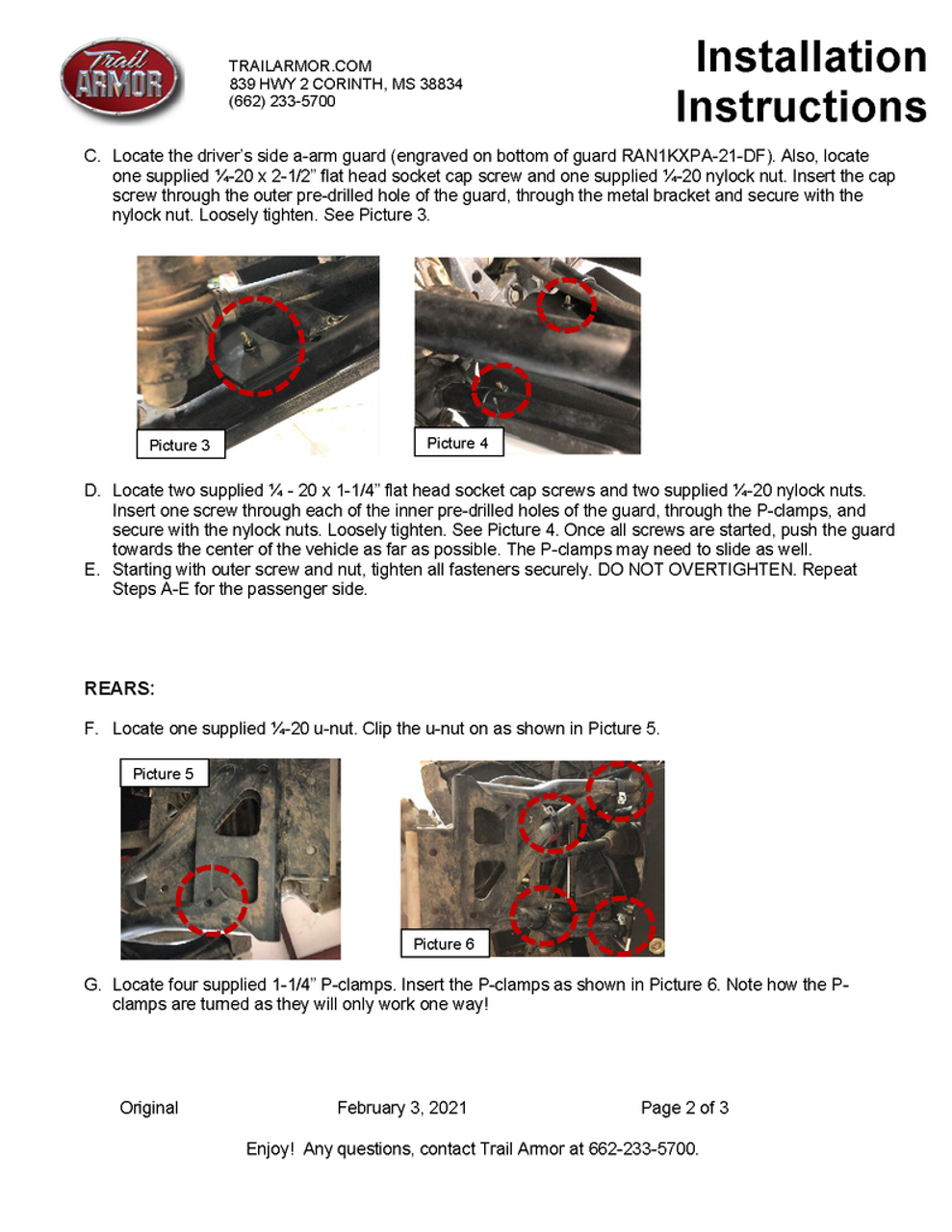 Trail ARMOR

TRAILARMOR.COM
839 HWY 2 CORINTH, MS 38834
(662) 233-5700

Installation Instructions

C. Locate the driver's side a-arm guard (engraved on bottom of guard RAN1KXPA-21-DF). Also, locate one supplied ¼-20 x 2-1/2" flat head socket cap screw and one supplied ¼-20 nylock nut. Insert the cap screw through the outer pre-drilled hole of the guard, through the metal bracket and secure with the nylock nut. Loosely tighten. See Picture 3.

Picture 3

Picture 4

D. Locate two supplied ¼ - 20 x 1-1/4" flat head socket cap screws and two supplied ¼-20 nylock nuts. Insert one screw through each of the inner pre-drilled holes of the guard, through the P-clamps, and secure with the nylock nuts. Loosely tighten. See Picture 4. Once all screws are started, push the guard towards the center of the vehicle as far as possible. The P-clamps may need to slide as well.

E. Starting with outer screw and nut, tighten all fasteners securely. DO NOT OVERTIGHTEN. Repeat Steps A-E for the passenger side.

REARS:

F. Locate one supplied ¼-20 u-nut. Clip the u-nut on as shown in Picture 5.

Picture 5

Picture 6

G. Locate four supplied 1-1/4" P-clamps. Insert the P-clamps as shown in Picture 6. Note how the P-clamps are turned as they will only work one way!

Original February 3, 2021 Page 2 of 3

Enjoy! Any questions, contact Trail Armor at 662-233-5700.