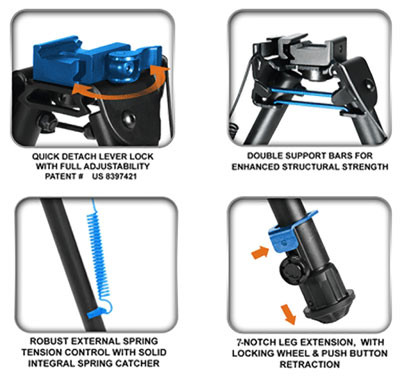 QUICK DETACH LEVER LOCK WITH FULL ADJUSTABILITY PATENT # US 8397421

DOUBLE SUPPORT BARS FOR ENHANCED STRUCTURAL STRENGTH

ROBUST EXTERNAL SPRING TENSION CONTROL WITH SOLID INTEGRAL SPRING CATCHER

7-NOTCH LEG EXTENSION, WITH LOCKING WHEEL & PUSH BUTTON RETRACTION