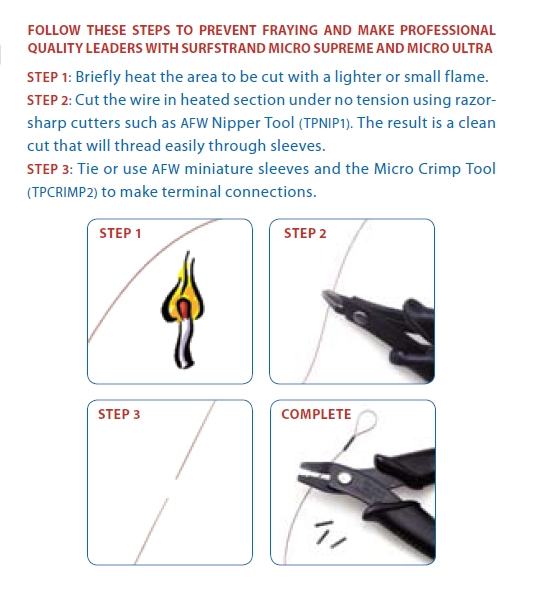 FOLLOW THESE STEPS TO PREVENT FRAYING AND MAKE PROFESSIONAL QUALITY LEADERS WITH SURFSTRAND MICRO SUPREME AND MICRO ULTRA

STEP 1: Briefly heat the area to be cut with a lighter or small flame.
STEP 2: Cut the wire in heated section under no tension using razor-sharp cutters such as AFW Nipper Tool (TPNIP1). The result is a clean cut that will thread easily through sleeves.
STEP 3: Tie or use AFW miniature sleeves and the Micro Crimp Tool (TPCRIMP2) to make terminal connections.

STEP 1

STEP 2

STEP 3

COMPLETE