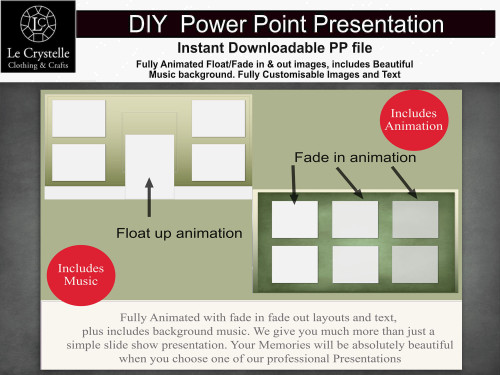 LC

Le Crystelle
Clothing & Crafts

DIY Power Point Presentation

Instant Downloadable PP file

Fully Animated Float/Fade in & out images, includes Beautiful Music background. Fully Customisable Images and Text

Includes Animation

Fade in animation

Float up animation

Includes Music

Fully Animated with fade in fade out layouts and text, plus includes background music. We give you much more than just a simple slide show presentation. Your Memories will be absolutely beautiful when you choose one of our professional Presentations