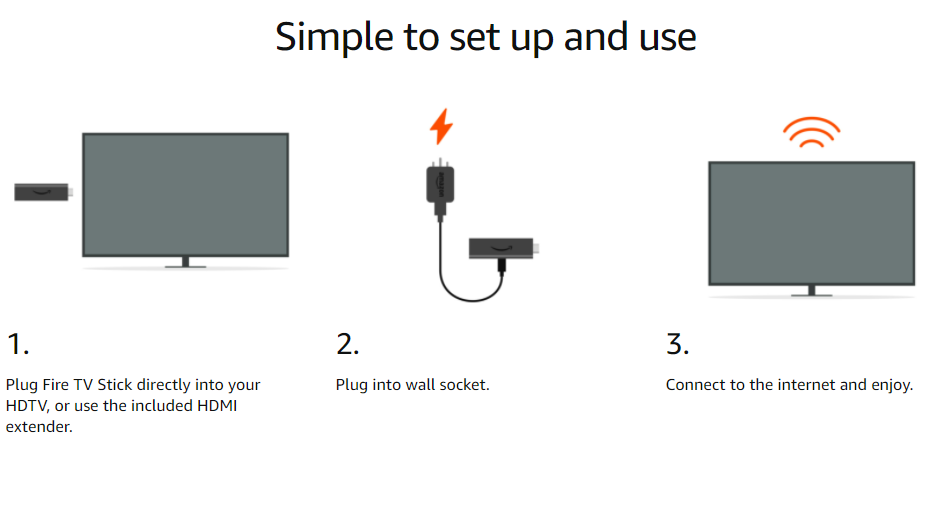 Simple to set up and use

1.

Plug Fire TV Stick directly into your HDTV, or use the included HDMI extender.

2.

Plug into wall socket.

3.

Connect to the internet and enjoy.