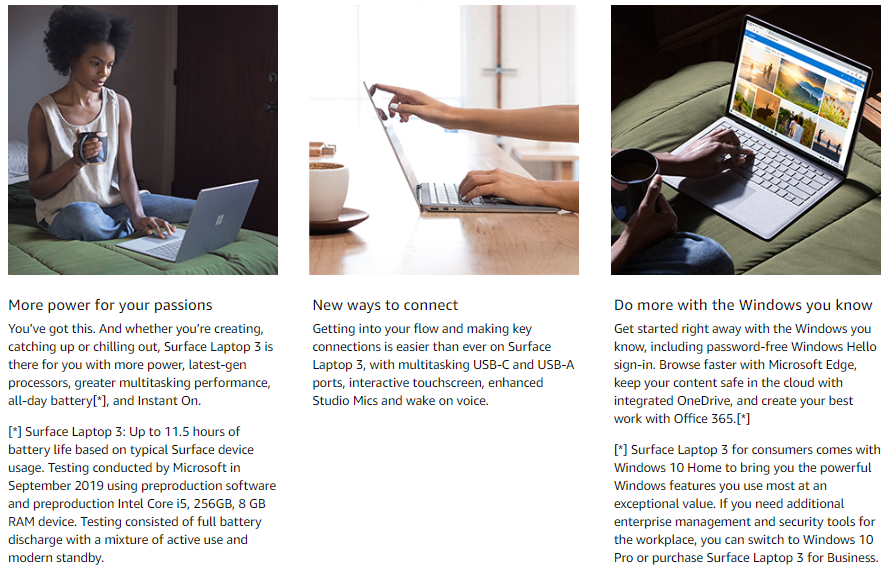 More power for your passions

You've got this. And whether you're creating, catching up or chilling out, Surface Laptop 3 is there for you with more power, latest-gen processors, greater multitasking performance, all-day battery[*], and Instant On.

[*] Surface Laptop 3: Up to 11.5 hours of battery life based on typical Surface device usage. Testing conducted by Microsoft in September 2019 using preproduction software and preproduction Intel Core i5, 256GB, 8 GB RAM device. Testing consisted of full battery discharge with a mixture of active use and modern standby.

New ways to connect

Getting into your flow and making key connections is easier than ever on Surface Laptop 3, with multitasking USB-C and USB-A ports, interactive touchscreen, enhanced Studio Mics and wake on voice.

Do more with the Windows you know

Get started right away with the Windows you know, including password-free Windows Hello sign-in. Browse faster with Microsoft Edge, keep your content safe in the cloud with integrated OneDrive, and create your best work with Office 365.[*]

[*] Surface Laptop 3 for consumers comes with Windows 10 Home to bring you the powerful Windows features you use most at an exceptional value. If you need additional enterprise management and security tools for the workplace, you can switch to Windows 10 Pro or purchase Surface Laptop 3 for Business.