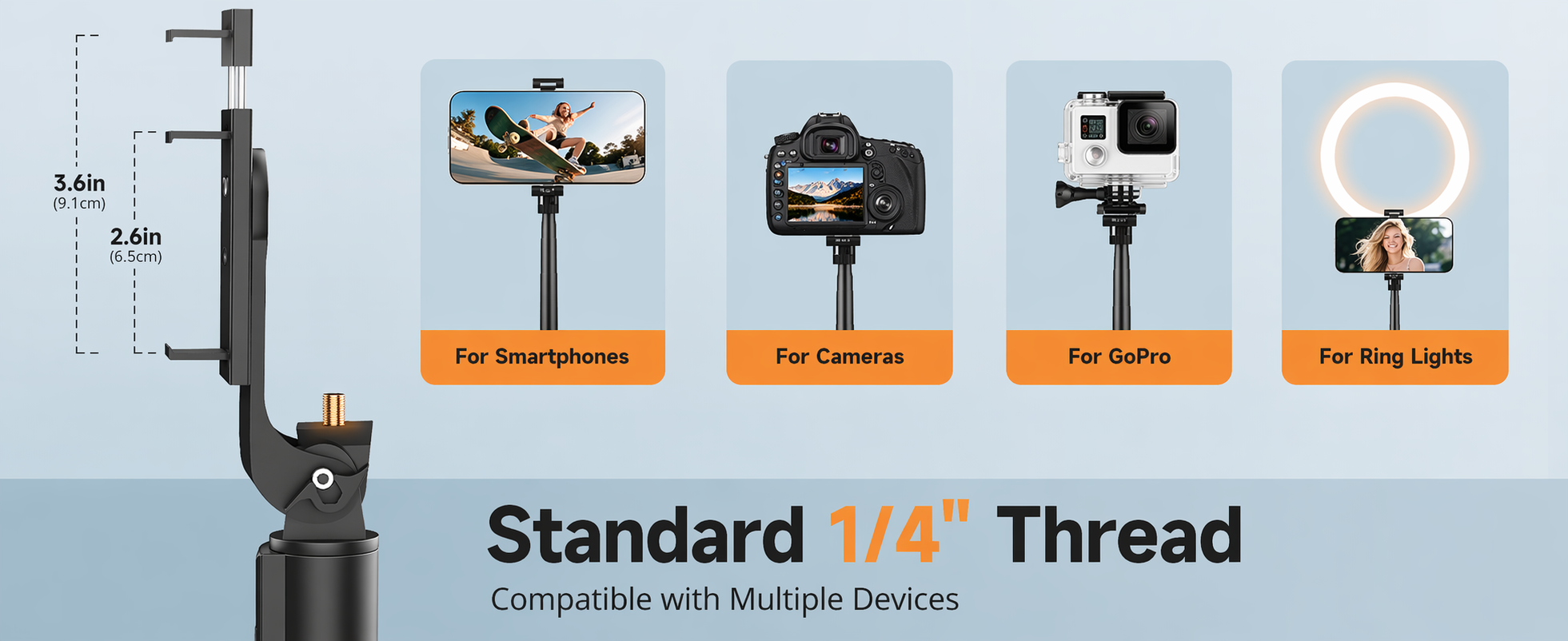 3.6in
(9.1cm)

2.6in
(6.5cm)

For Smartphones

For Cameras

For GoPro

For Ring Lights

Standard 1/4" Thread

Compatible with Multiple Devices