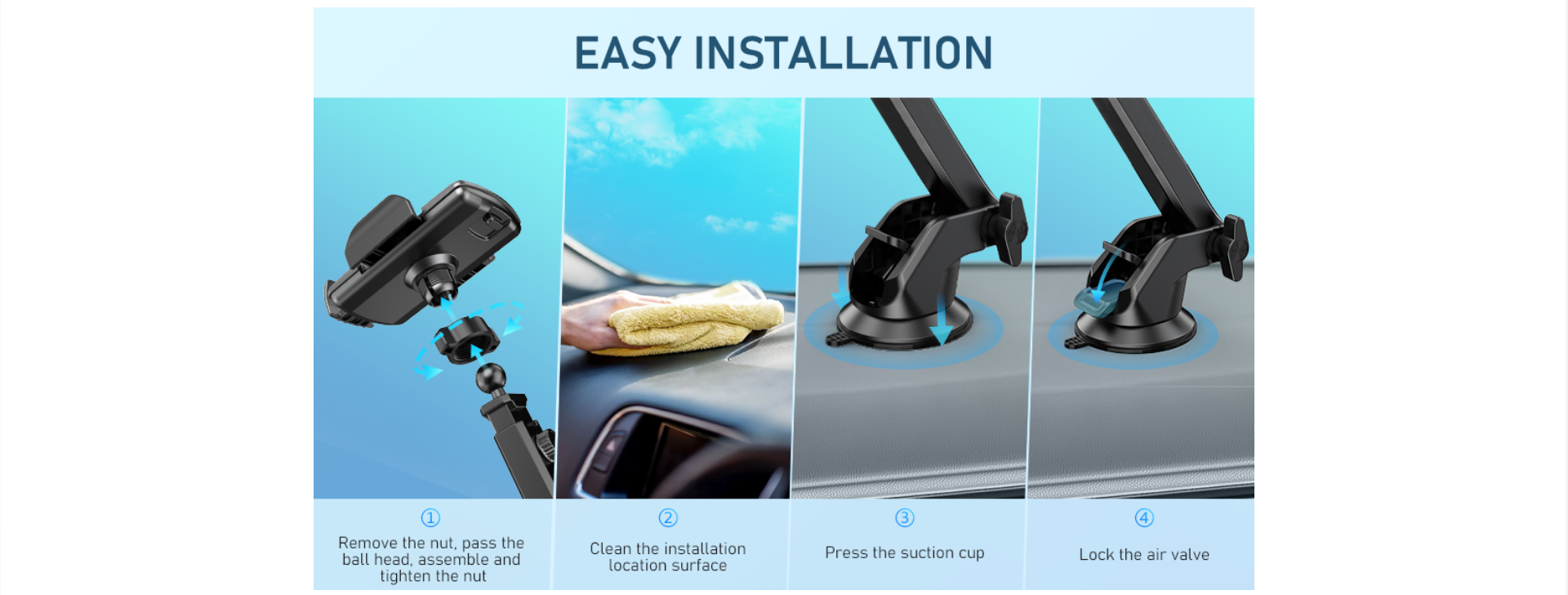 EASY INSTALLATION

①
Remove the nut, pass the ball head, assemble and tighten the nut

②
Clean the installation location surface

③
Press the suction cup

④
Lock the air valve