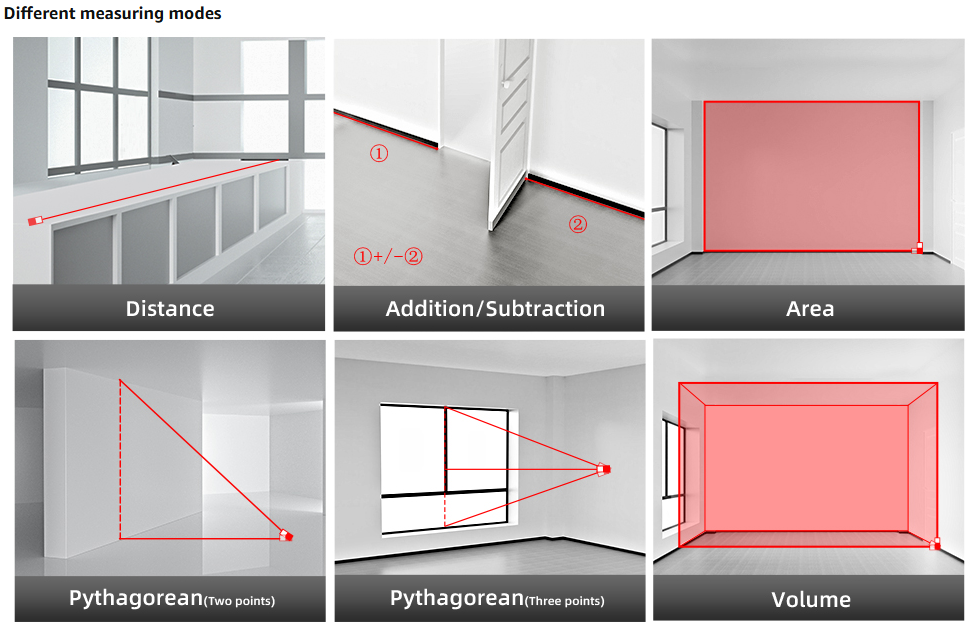 Different measuring modes

Distance

①

②

①+/−②

Addition/Subtraction

Area

Pythagorean(Two points)

Pythagorean(Three points)

Volume