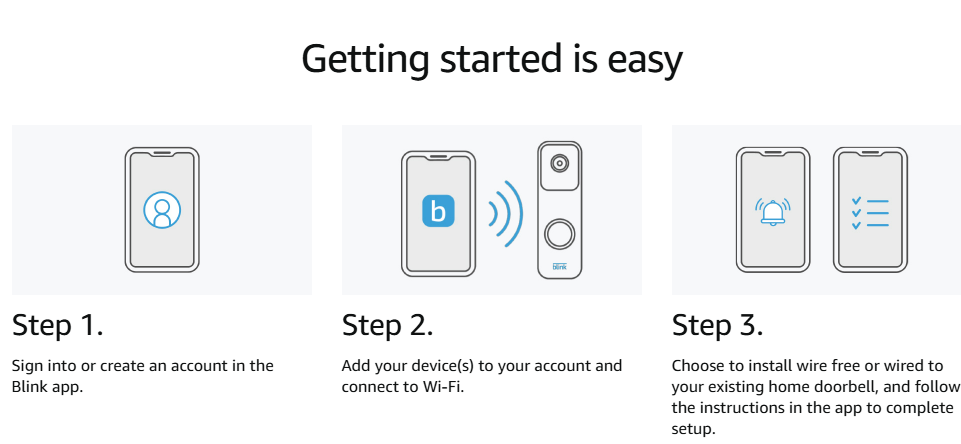 Getting started is easy

b

blink

Step 1.

Sign into or create an account in the Blink app.

Step 2.

Add your device(s) to your account and connect to Wi-Fi.

Step 3.

Choose to install wire free or wired to your existing home doorbell, and follow the instructions in the app to complete setup.