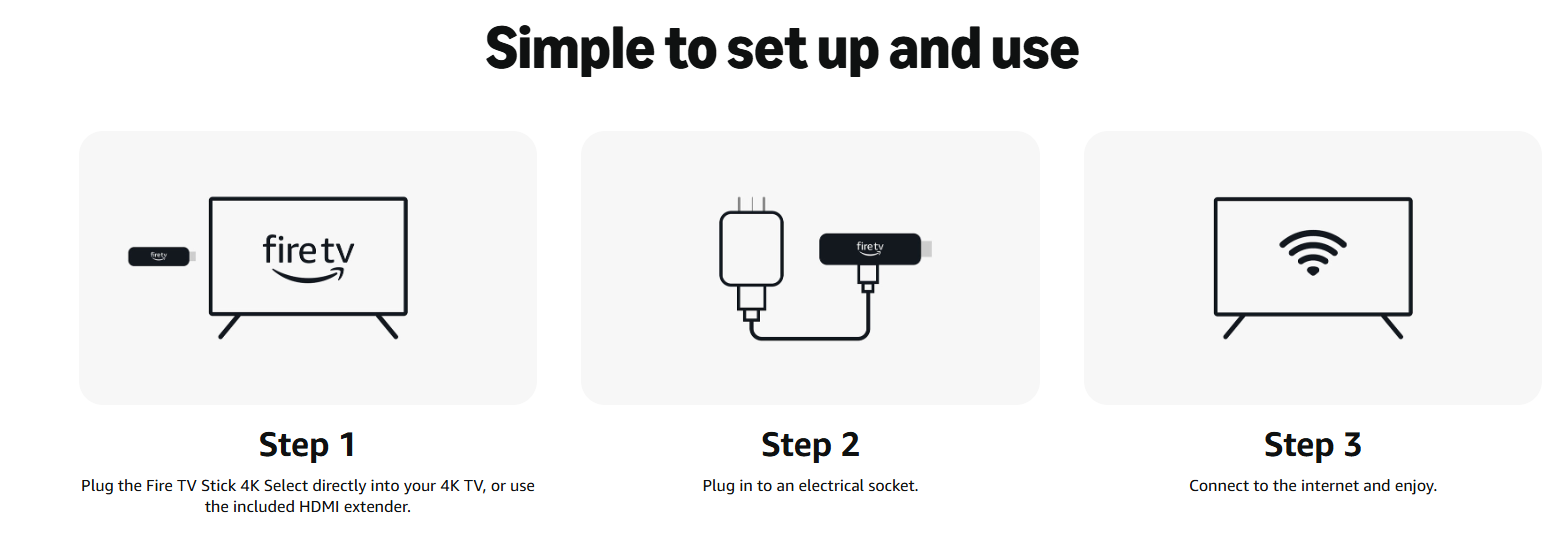 Simple to set up and use

fire tv

fire tv

Step 1

Plug the Fire TV Stick 4K Select directly into your 4K TV, or use the included HDMI extender.

fire tv

Step 2

Plug in to an electrical socket.

Step 3

Connect to the internet and enjoy.