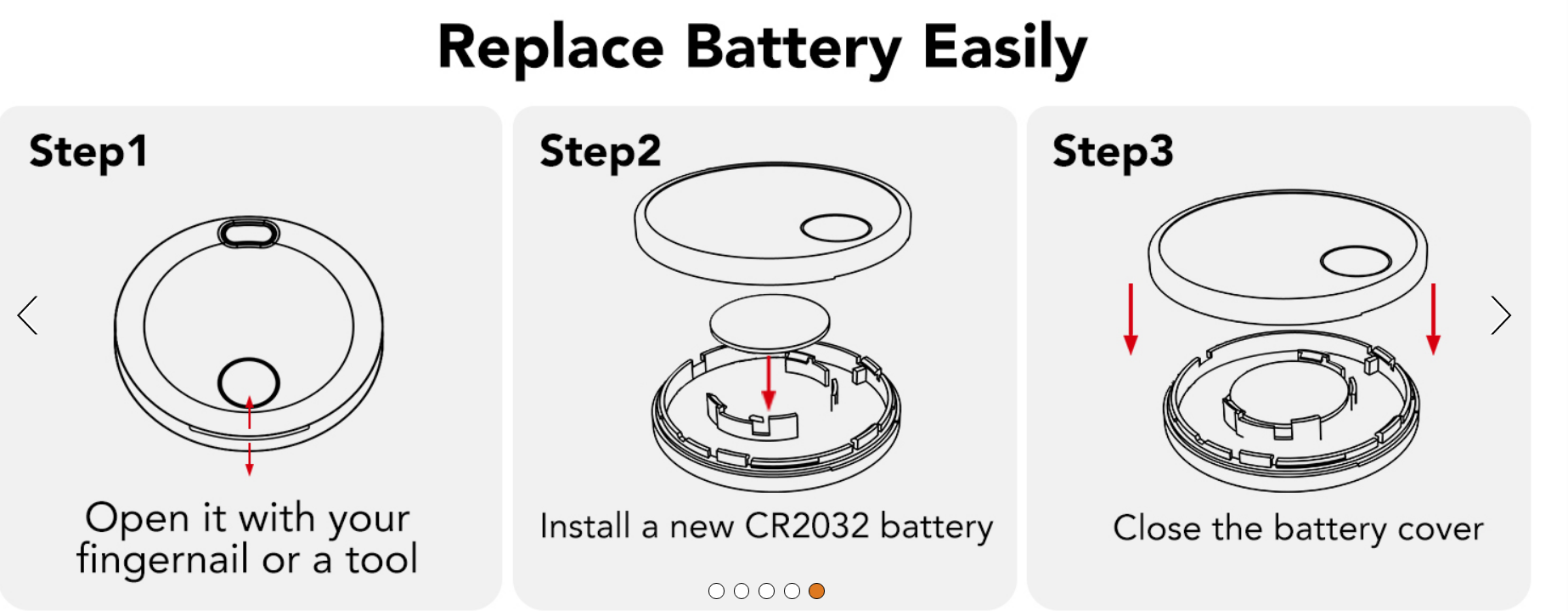 Replace Battery Easily

Step1

Open it with your fingernail or a tool

Step2

Install a new CR2032 battery

Step3

Close the battery cover