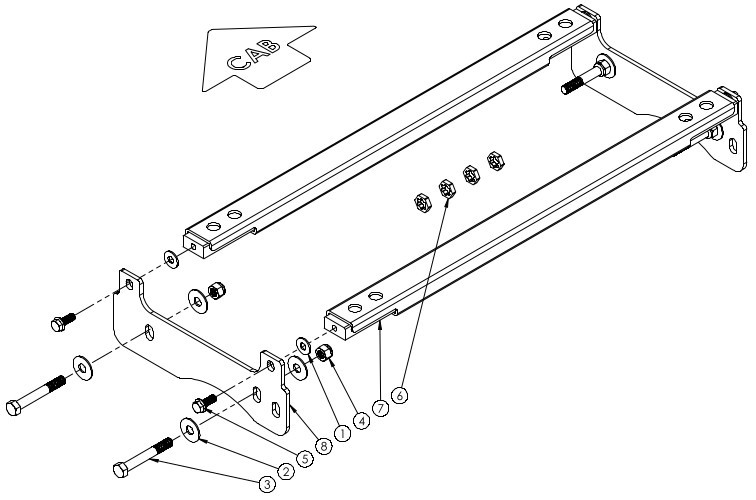 CAB

6
7
4
1
8
5
2
3