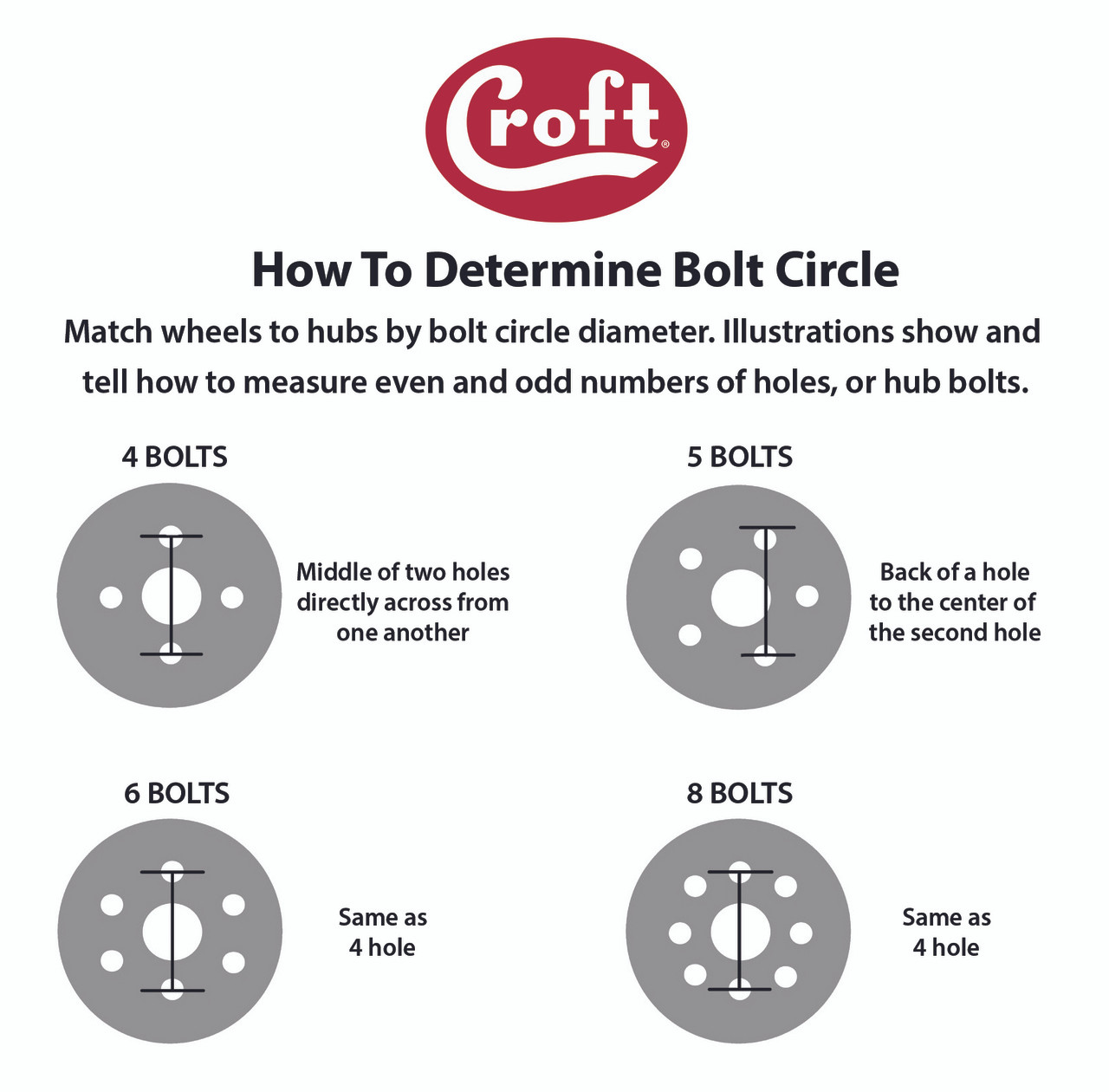 Croft®

How To Determine Bolt Circle

Match wheels to hubs by bolt circle diameter. Illustrations show and tell how to measure even and odd numbers of holes, or hub bolts.

4 BOLTS

Middle of two holes directly across from one another

5 BOLTS

Back of a hole to the center of the second hole

6 BOLTS

Same as 4 hole

8 BOLTS

Same as 4 hole