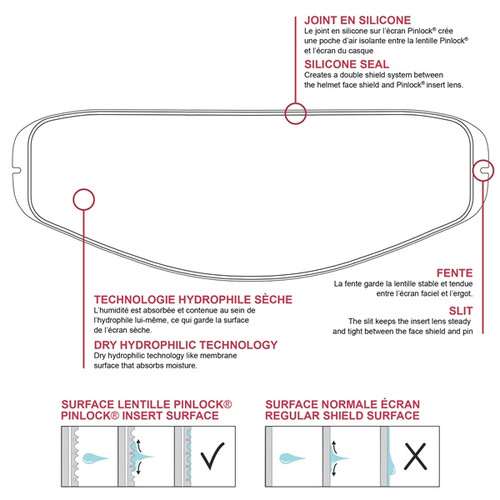 JOINT EN SILICONE
Le joint en silicone sur l'écran Pinlock® crée une poche d'air isolante entre la lentille Pinlock® et l'écran du casque

SILICONE SEAL
Creates a double shield system between the helmet face shield and Pinlock® insert lens.

FENTE
La fente garde la lentille stable et tendue entre l'écran faciel et l'ergot.

SLIT
The slit keeps the insert lens steady and tight between the face shield and pin

TECHNOLOGIE HYDROPHILE SÈCHE
L'humidité est absorbée et contenue au sein de l'hydrophile lui-même, ce qui garde la surface de l'écran sèche.

DRY HYDROPHILIC TECHNOLOGY
Dry hydrophilic technology like membrane surface that absorbs moisture.

SURFACE LENTILLE PINLOCK®
PINLOCK® INSERT SURFACE

SURFACE NORMALE ÉCRAN
REGULAR SHIELD SURFACE