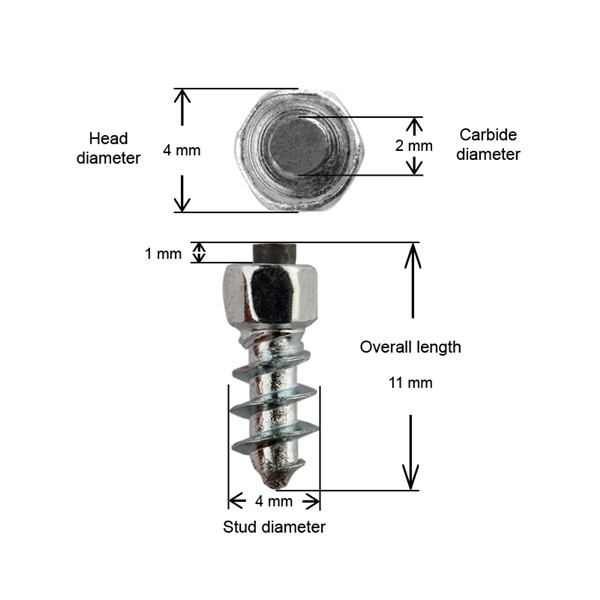 Head diameter

4 mm

2 mm

Carbide diameter

1 mm

Overall length

11 mm

4 mm

Stud diameter