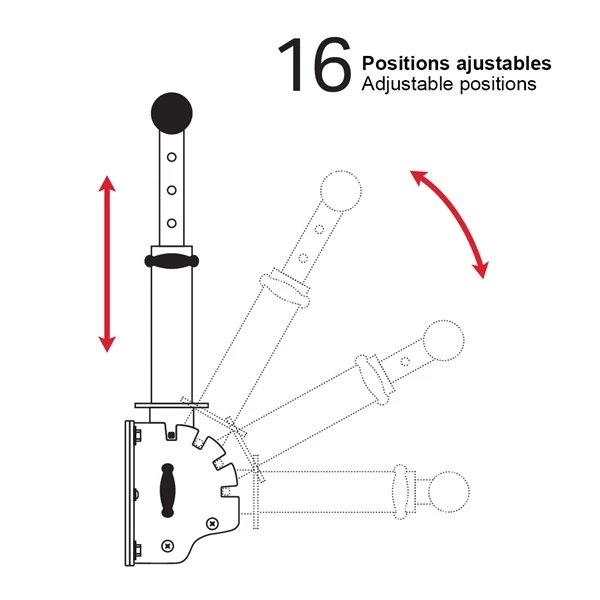 16 Positions ajustables
Adjustable positions