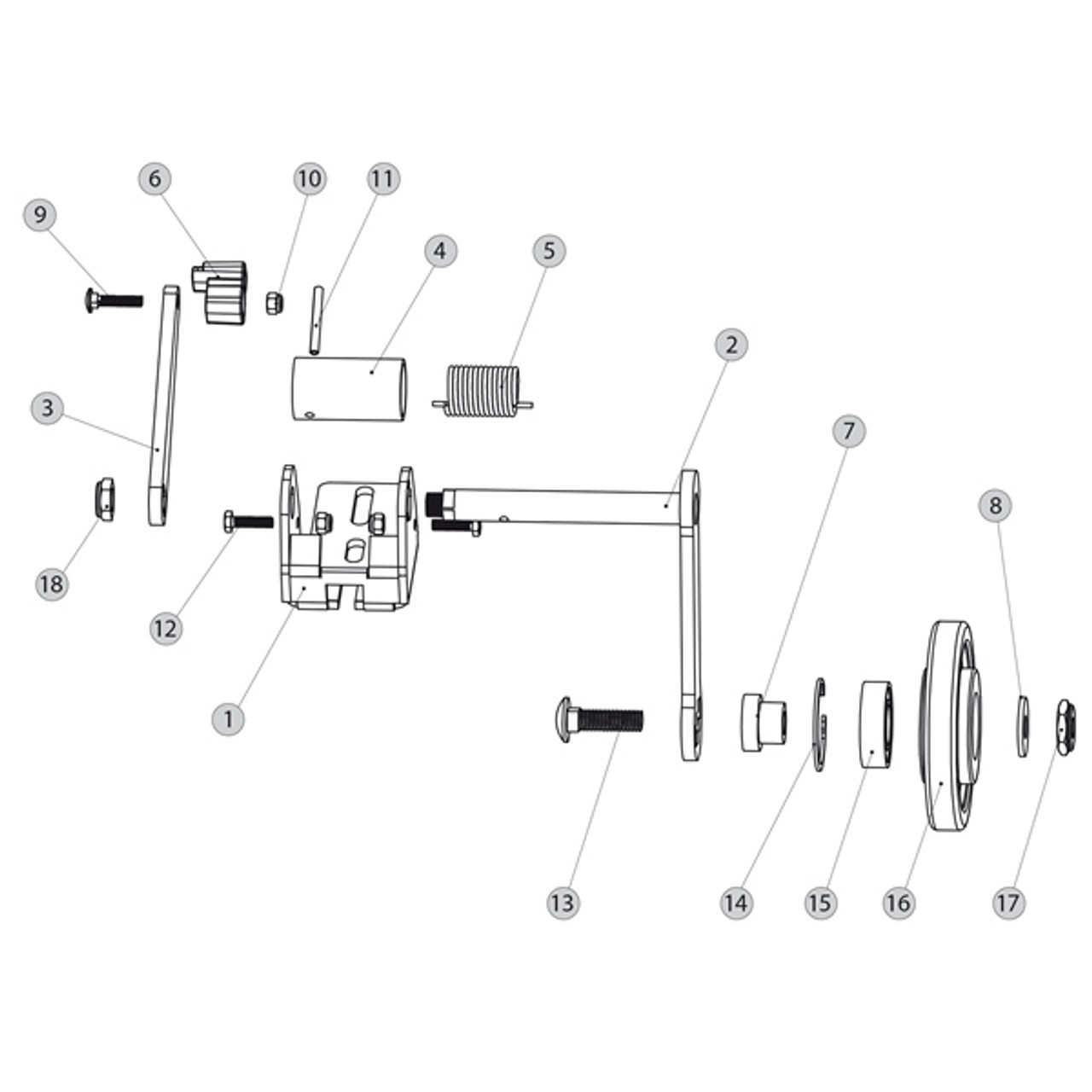 6
10
11
9
4
5
2
3
7
8
18
12
1
13
14
15
16
17