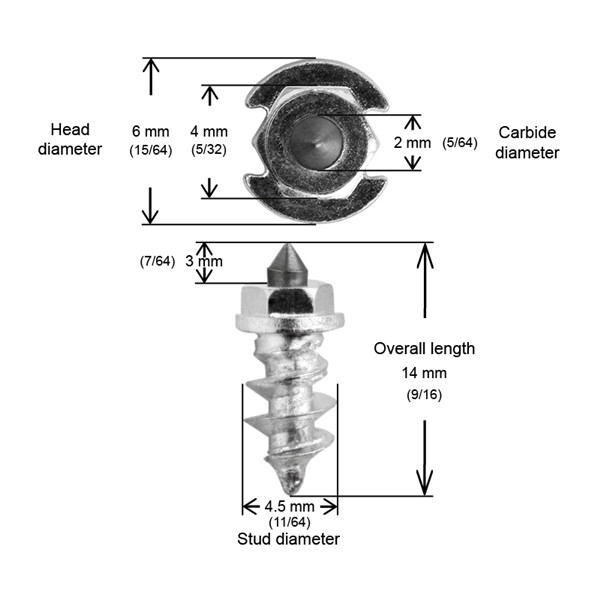 Head diameter

6 mm
(15/64)

4 mm
(5/32)

2 mm (5/64)

Carbide diameter

(7/64) 3 mm

Overall length
14 mm
(9/16)

4.5 mm
(11/64)
Stud diameter