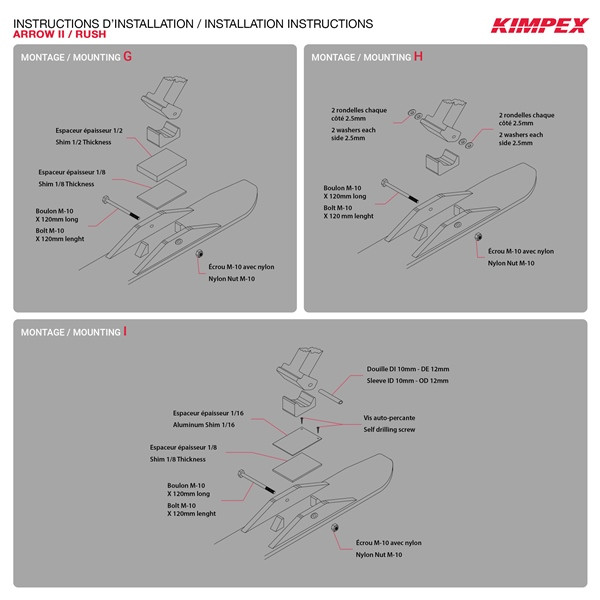 INSTRUCTIONS D'INSTALLATION / INSTALLATION INSTRUCTIONS
ARROW II / RUSH

KIMPEX

MONTAGE / MOUNTING G

Espaceur épaisseur 1/2
Shim 1/2 Thickness

Espaceur épaisseur 1/8
Shim 1/8 Thickness

Boulon M-10
X 120mm long
Bolt M-10
X 120mm lenght

Écrou M-10 avec nylon
Nylon Nut M-10

MONTAGE / MOUNTING H

2 rondelles chaque côté 2.5mm
2 washers each side 2.5mm

2 rondelles chaque côté 2.5mm
2 washers each side 2.5mm

Boulon M-10
X 120mm long
Bolt M-10
X 120 mm lenght

Écrou M-10 avec nylon
Nylon Nut M-10

MONTAGE / MOUNTING I

Douille DI 10mm - DE 12mm
Sleeve ID 10mm - OD 12mm

Espaceur épaisseur 1/16
Aluminum Shim 1/16

Vis auto-percante
Self drilling screw

Espaceur épaisseur 1/8
Shim 1/8 Thickness

Boulon M-10
X 120mm long
Bolt M-10
X 120mm lenght

Écrou M-10 avec nylon
Nylon Nut M-10