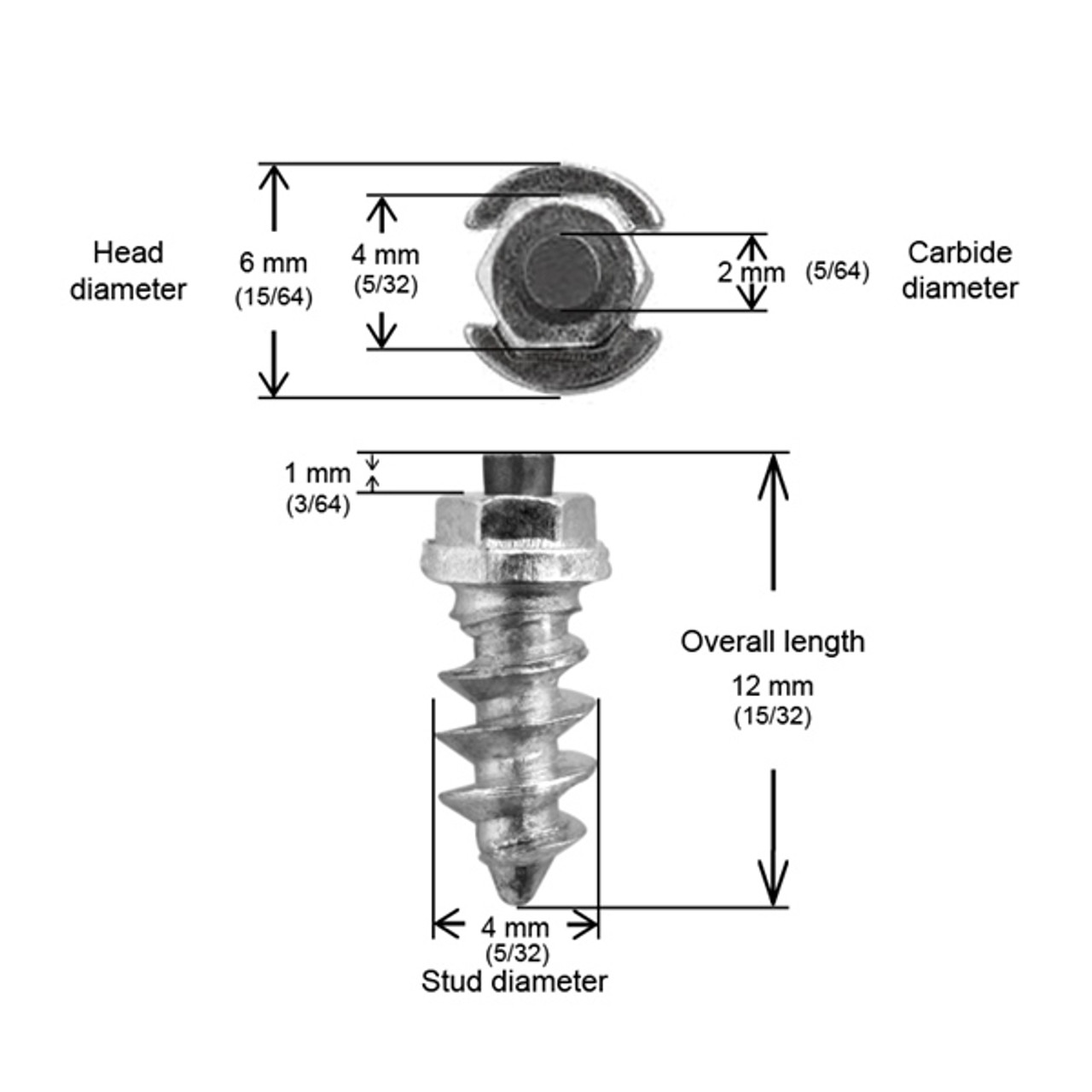 Head diameter

6 mm
(15/64)

4 mm
(5/32)

2 mm (5/64)

Carbide diameter

1 mm
(3/64)

Overall length
12 mm
(15/32)

4 mm
(5/32)
Stud diameter