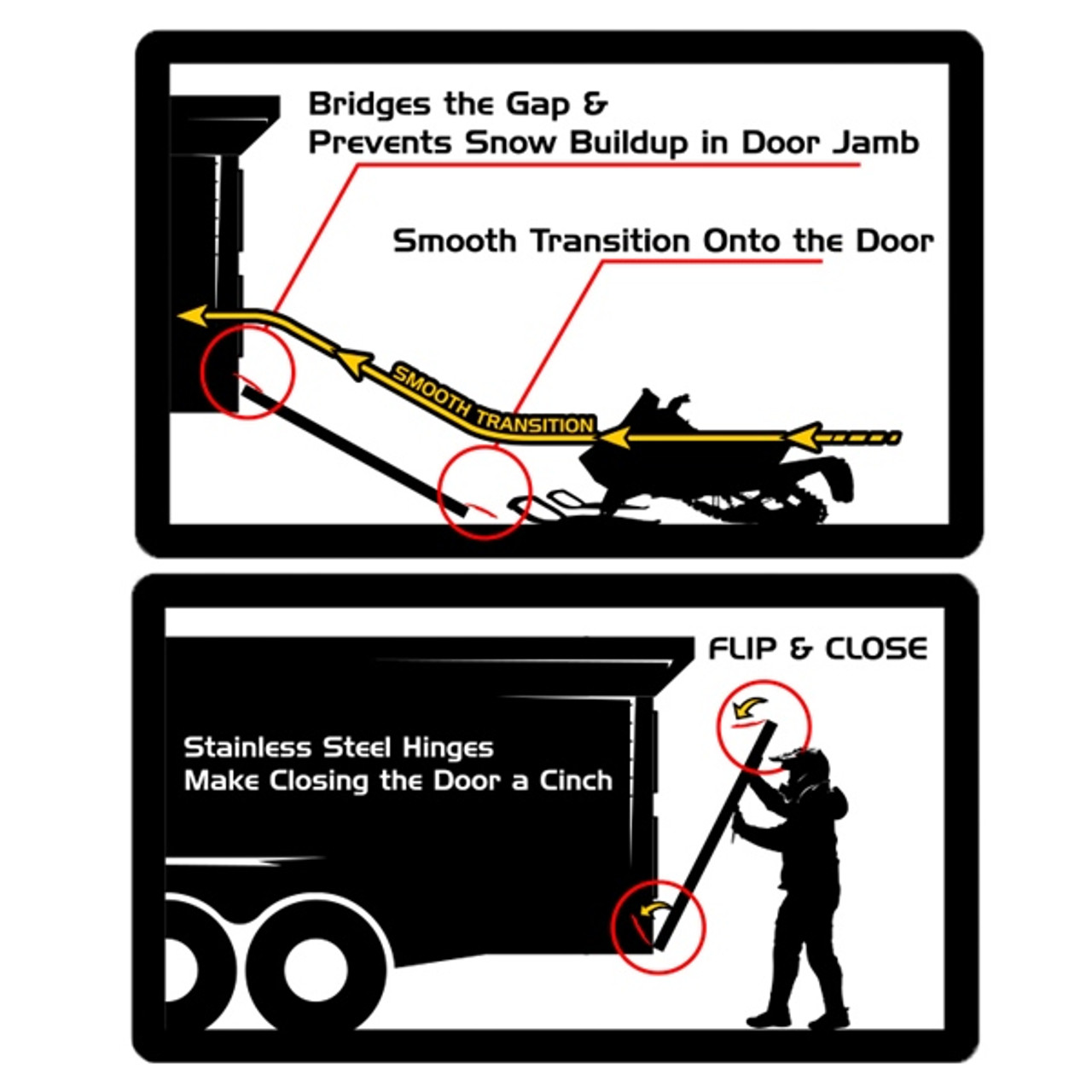 Bridges the Gap &
Prevents Snow Buildup in Door Jamb

Smooth Transition Onto the Door

SMOOTH TRANSITION

FLIP & CLOSE

Stainless Steel Hinges
Make Closing the Door a Cinch