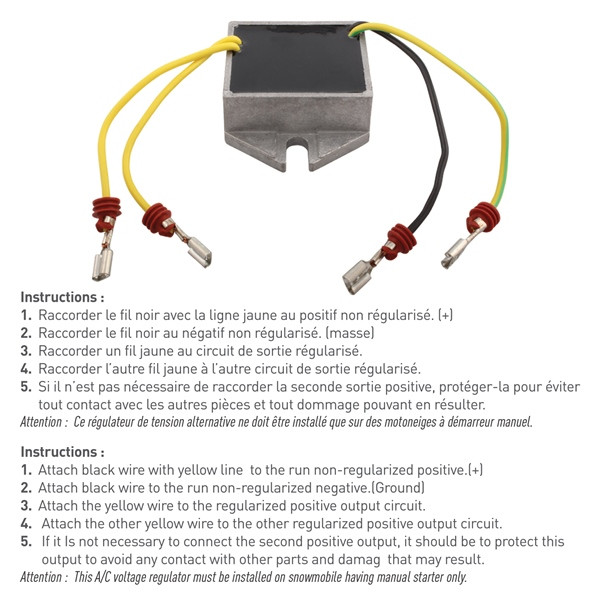 Instructions :
1. Raccorder le fil noir avec la ligne jaune au positif non régularisé. (+)
2. Raccorder le fil noir au négatif non régularisé. (masse)
3. Raccorder un fil jaune au circuit de sortie régularisé.
4. Raccorder l'autre fil jaune à l'autre circuit de sortie régularisé.
5. Si il n'est pas nécessaire de raccorder la seconde sortie positive, protéger-la pour éviter tout contact avec les autres pièces et tout dommage pouvant en résulter.
Attention : Ce régulateur de tension alternative ne doit être installé que sur des motoneiges à démarreur manuel.

Instructions :
1. Attach black wire with yellow line to the run non-regularized positive.(+)
2. Attach black wire to the run non-regularized negative.(Ground)
3. Attach the yellow wire to the regularized positive output circuit.
4. Attach the other yellow wire to the other regularized positive output circuit.
5. If it Is not necessary to connect the second positive output, it should be to protect this output to avoid any contact with other parts and damag that may result.
Attention : This A/C voltage regulator must be installed on snowmobile having manual starter only.