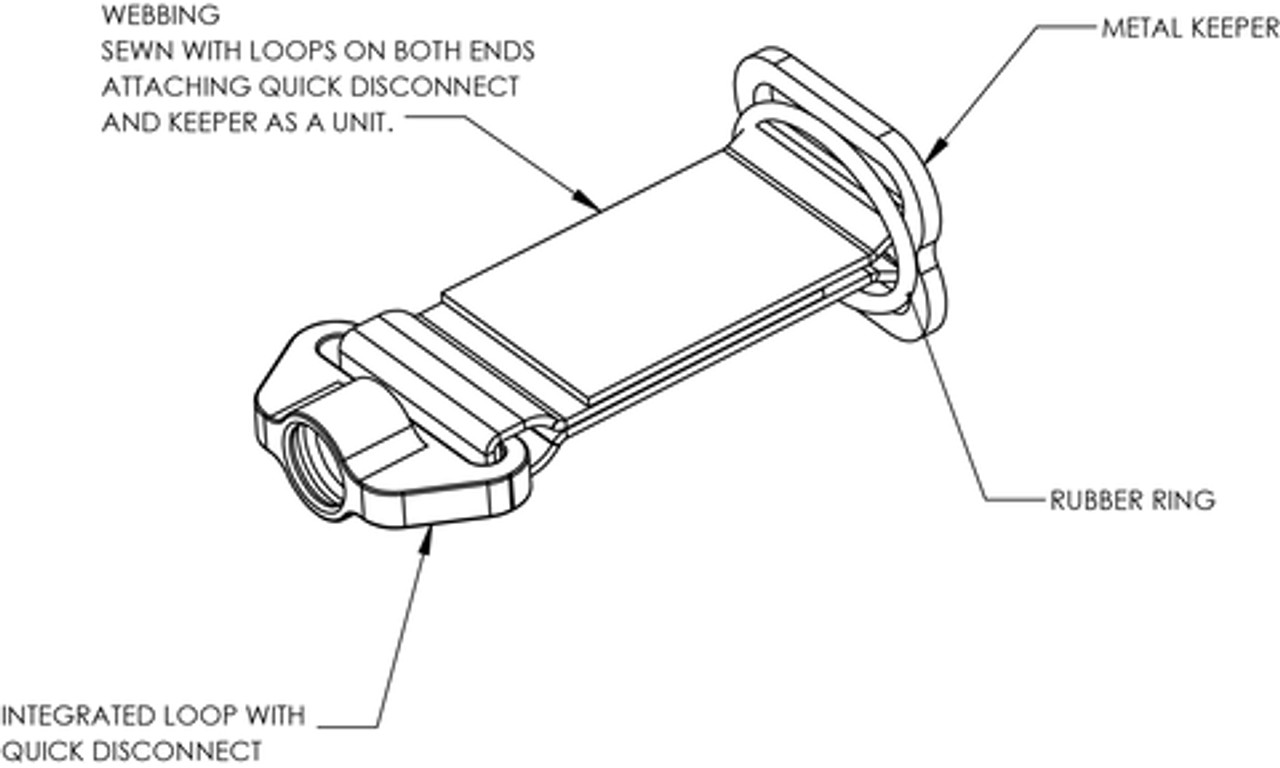 WEBBING
SEWN WITH LOOPS ON BOTH ENDS
ATTACHING QUICK DISCONNECT
AND KEEPER AS A UNIT.

METAL KEEPER

RUBBER RING

INTEGRATED LOOP WITH
QUICK DISCONNECT