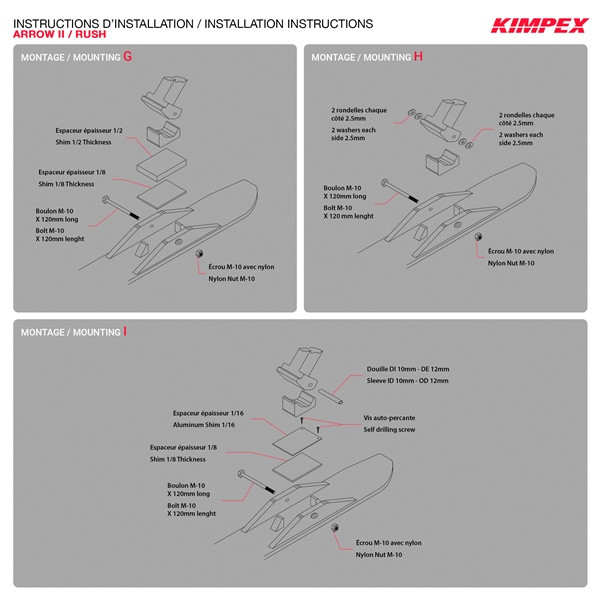 INSTRUCTIONS D'INSTALLATION / INSTALLATION INSTRUCTIONS
ARROW II / RUSH

KIMPEX

MONTAGE / MOUNTING G

Espaceur épaisseur 1/2
Shim 1/2 Thickness

Espaceur épaisseur 1/8
Shim 1/8 Thickness

Boulon M-10
X 120mm long
Bolt M-10
X 120mm lenght

Écrou M-10 avec nylon
Nylon Nut M-10

MONTAGE / MOUNTING H

2 rondelles chaque côté 2.5mm
2 washers each side 2.5mm

2 rondelles chaque côté 2.5mm
2 washers each side 2.5mm

Boulon M-10
X 120mm long
Bolt M-10
X 120 mm lenght

Écrou M-10 avec nylon
Nylon Nut M-10

MONTAGE / MOUNTING I

Douille DI 10mm - DE 12mm
Sleeve ID 10mm - OD 12mm

Espaceur épaisseur 1/16
Aluminum Shim 1/16

Vis auto-percante
Self drilling screw

Espaceur épaisseur 1/8
Shim 1/8 Thickness

Boulon M-10
X 120mm long
Bolt M-10
X 120mm lenght

Écrou M-10 avec nylon
Nylon Nut M-10