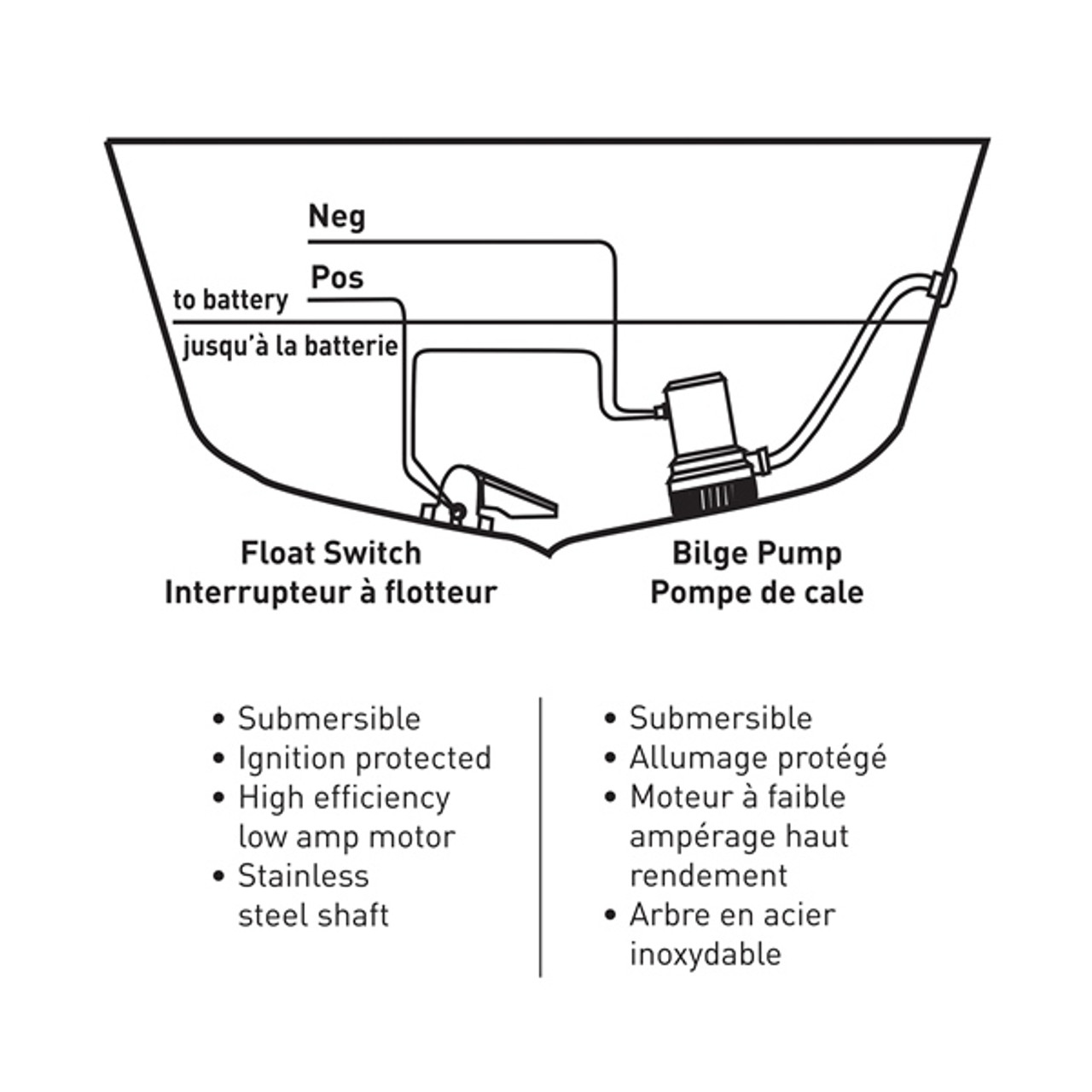 Neg

Pos

to battery

jusqu'à la batterie

Float Switch
Interrupteur à flotteur

Bilge Pump
Pompe de cale

• Submersible
• Ignition protected
• High efficiency low amp motor
• Stainless steel shaft

• Submersible
• Allumage protégé
• Moteur à faible ampérage haut rendement
• Arbre en acier inoxydable