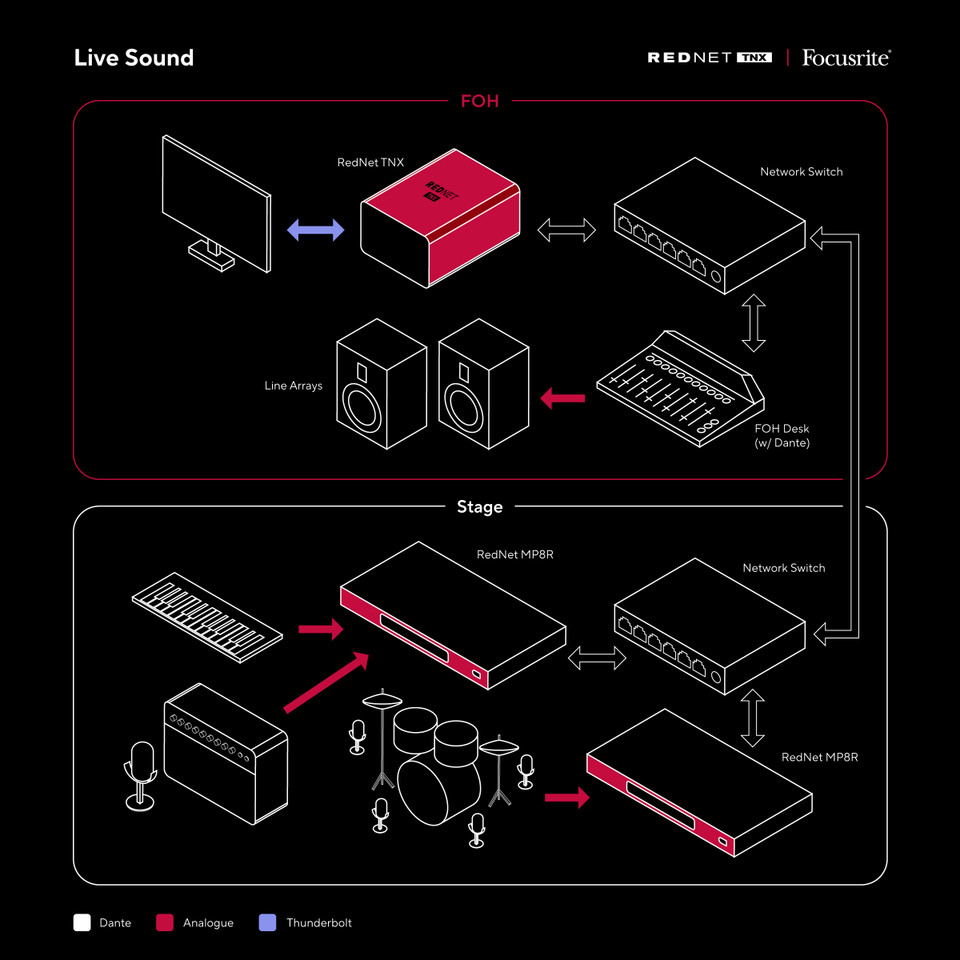 Live Sound

REDNET TNX | Focusrite

FOH

RedNet TNX

REDNET TNX

Network Switch

Line Arrays

FOH Desk (w/ Dante)

Stage

RedNet MP8R

Network Switch

RedNet MP8R

Dante Analogue Thunderbolt