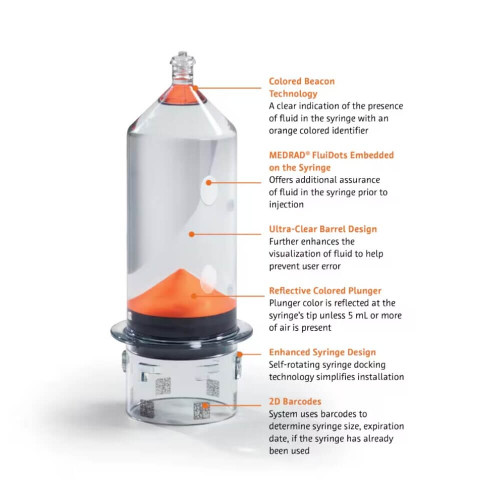 Colored Beacon Technology
A clear indication of the presence of fluid in the syringe with an orange colored identifier

MEDRAD® FluiDots Embedded on the Syringe
Offers additional assurance of fluid in the syringe prior to injection

Ultra-Clear Barrel Design
Further enhances the visualization of fluid to help prevent user error

Reflective Colored Plunger
Plunger color is reflected at the syringe's tip unless 5 mL or more of air is present

Enhanced Syringe Design
Self-rotating syringe docking technology simplifies installation

2D Barcodes
System uses barcodes to determine syringe size, expiration date, if the syringe has already been used