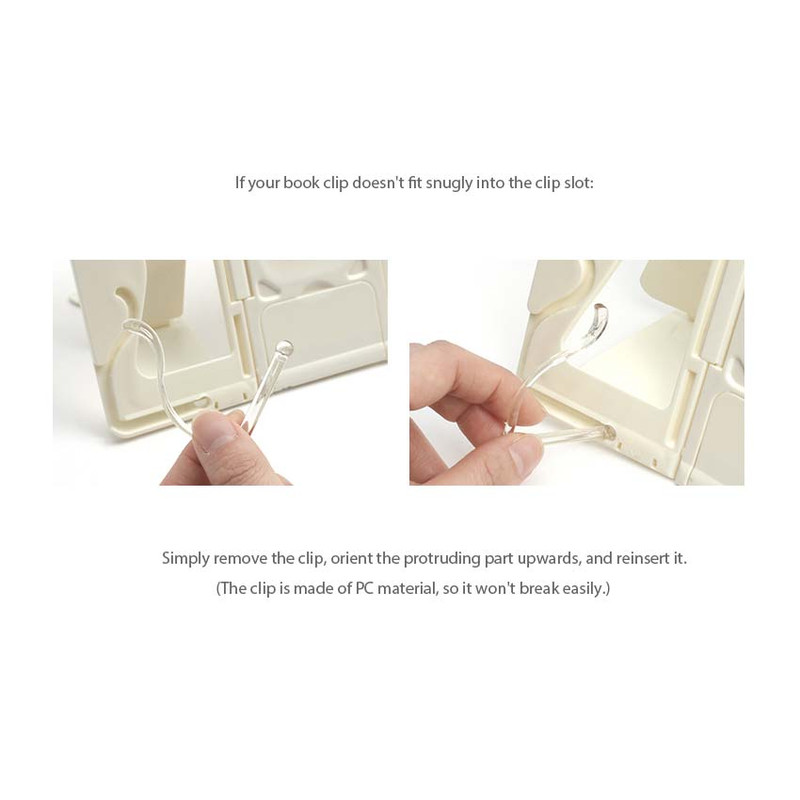 If your book clip doesn't fit snugly into the clip slot:

Simply remove the clip, orient the protruding part upwards, and reinsert it.
(The clip is made of PC material, so it won't break easily.)