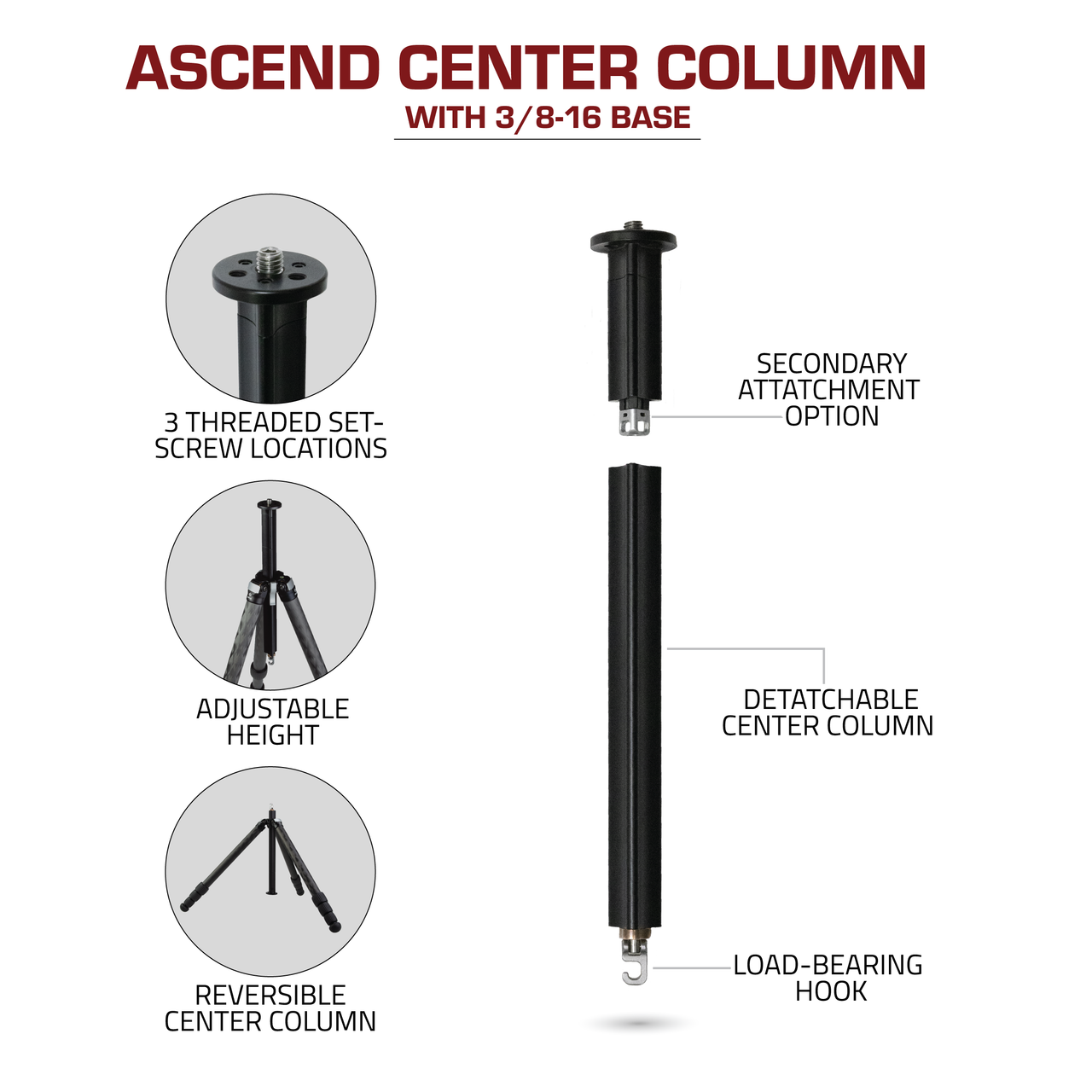 ASCEND CENTER COLUMN
WITH 3/8-16 BASE

3 THREADED SET-SCREW LOCATIONS

ADJUSTABLE HEIGHT

REVERSIBLE CENTER COLUMN

SECONDARY ATTATCHMENT OPTION

DETATCHABLE CENTER COLUMN

LOAD-BEARING HOOK