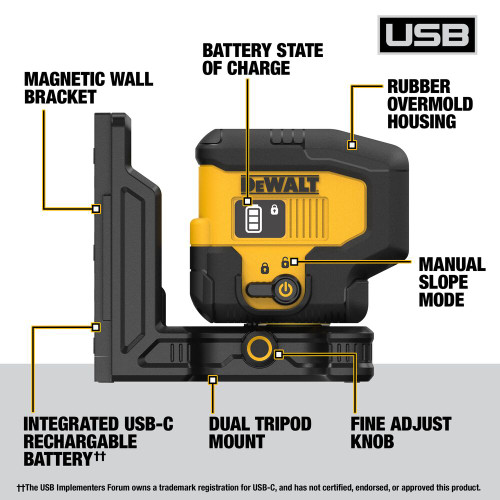 USB

BATTERY STATE OF CHARGE

MAGNETIC WALL BRACKET

RUBBER OVERMOLD HOUSING

DEWALT

MANUAL SLOPE MODE

INTEGRATED USB-C RECHARGABLE BATTERY††

DUAL TRIPOD MOUNT

FINE ADJUST KNOB

††The USB Implementers Forum owns a trademark registration for USB-C, and has not certified, endorsed, or approved this product.