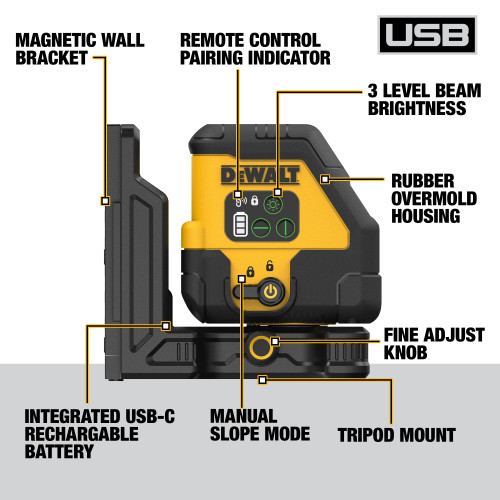 MAGNETIC WALL BRACKET

REMOTE CONTROL PAIRING INDICATOR

USB

3 LEVEL BEAM BRIGHTNESS

DEWALT

RUBBER OVERMOLD HOUSING

FINE ADJUST KNOB

INTEGRATED USB-C RECHARGABLE BATTERY

MANUAL SLOPE MODE

TRIPOD MOUNT