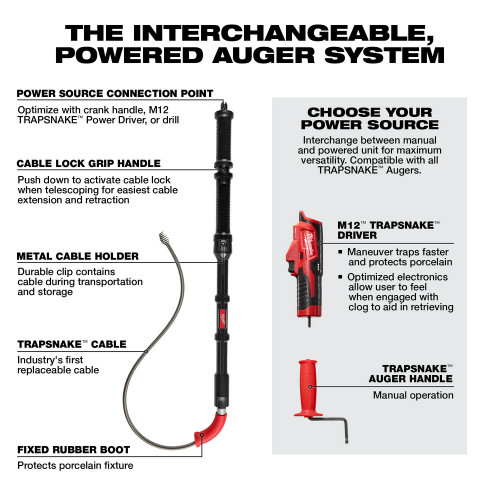 THE INTERCHANGEABLE, POWERED AUGER SYSTEM

POWER SOURCE CONNECTION POINT
Optimize with crank handle, M12 TRAPSNAKE™ Power Driver, or drill

CABLE LOCK GRIP HANDLE
Push down to activate cable lock when telescoping for easiest cable extension and retraction

METAL CABLE HOLDER
Durable clip contains cable during transportation and storage

TRAPSNAKE™ CABLE
Industry's first replaceable cable

FIXED RUBBER BOOT
Protects porcelain fixture

CHOOSE YOUR POWER SOURCE
Interchange between manual and powered unit for maximum versatility. Compatible with all TRAPSNAKE™ Augers.

M12™ TRAPSNAKE™ DRIVER
▪ Maneuver traps faster and protects porcelain
▪ Optimized electronics allow user to feel when engaged with clog to aid in retrieving

TRAPSNAKE™ AUGER HANDLE
Manual operation