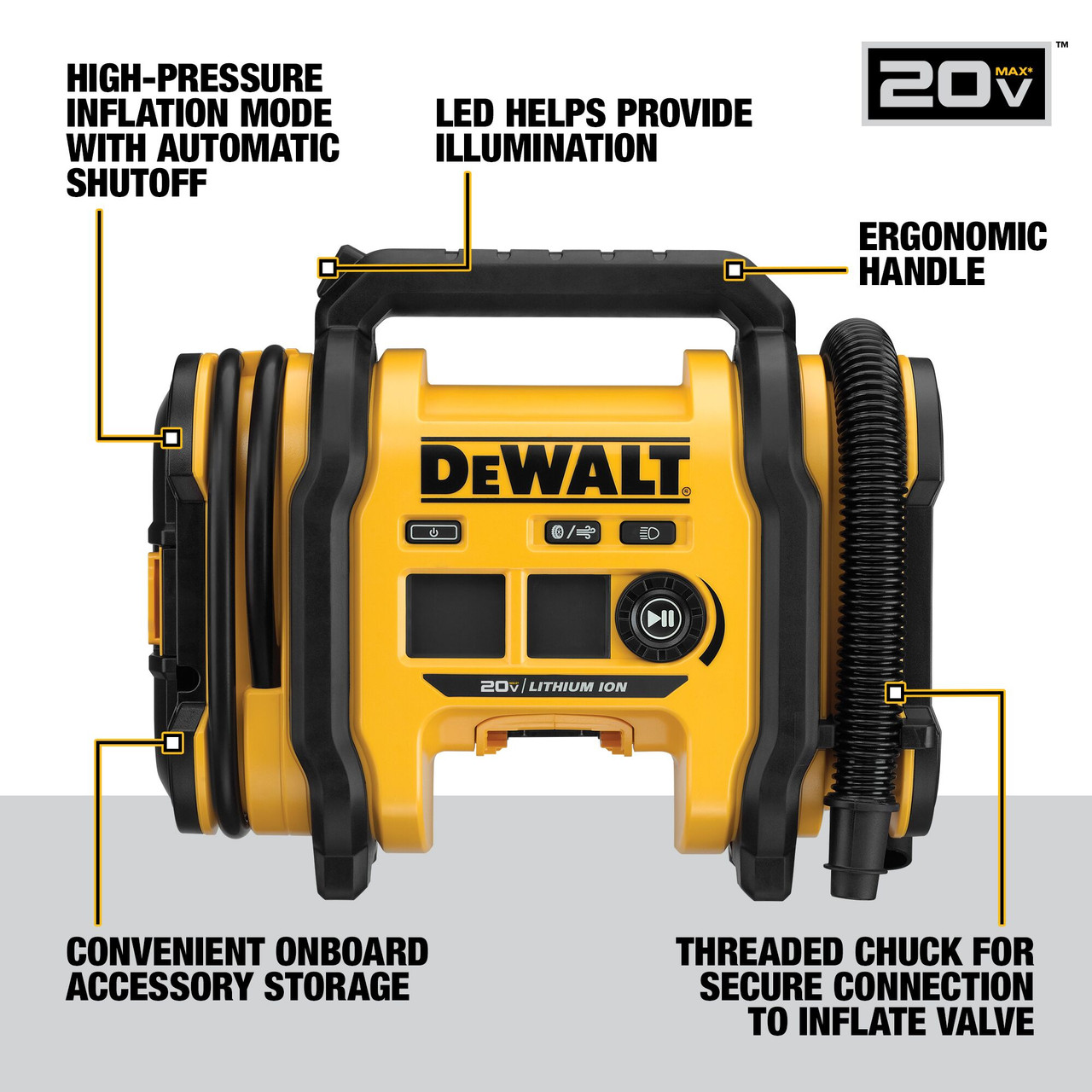 HIGH-PRESSURE INFLATION MODE WITH AUTOMATIC SHUTOFF

LED HELPS PROVIDE ILLUMINATION

20V MAX* ™

ERGONOMIC HANDLE

DEWALT®

20V / LITHIUM ION

CONVENIENT ONBOARD ACCESSORY STORAGE

THREADED CHUCK FOR SECURE CONNECTION TO INFLATE VALVE