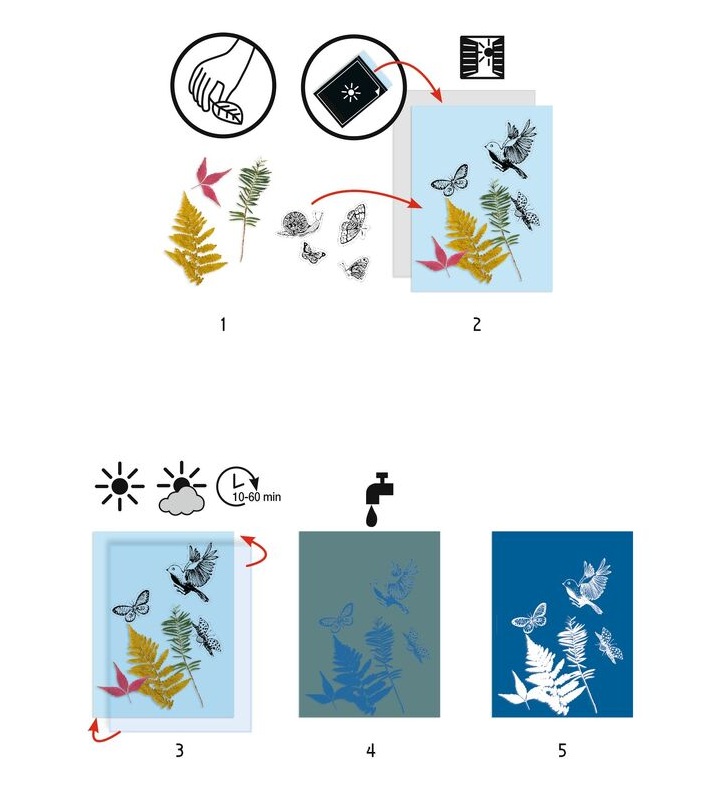 1

2

10-60 min

3

4

5