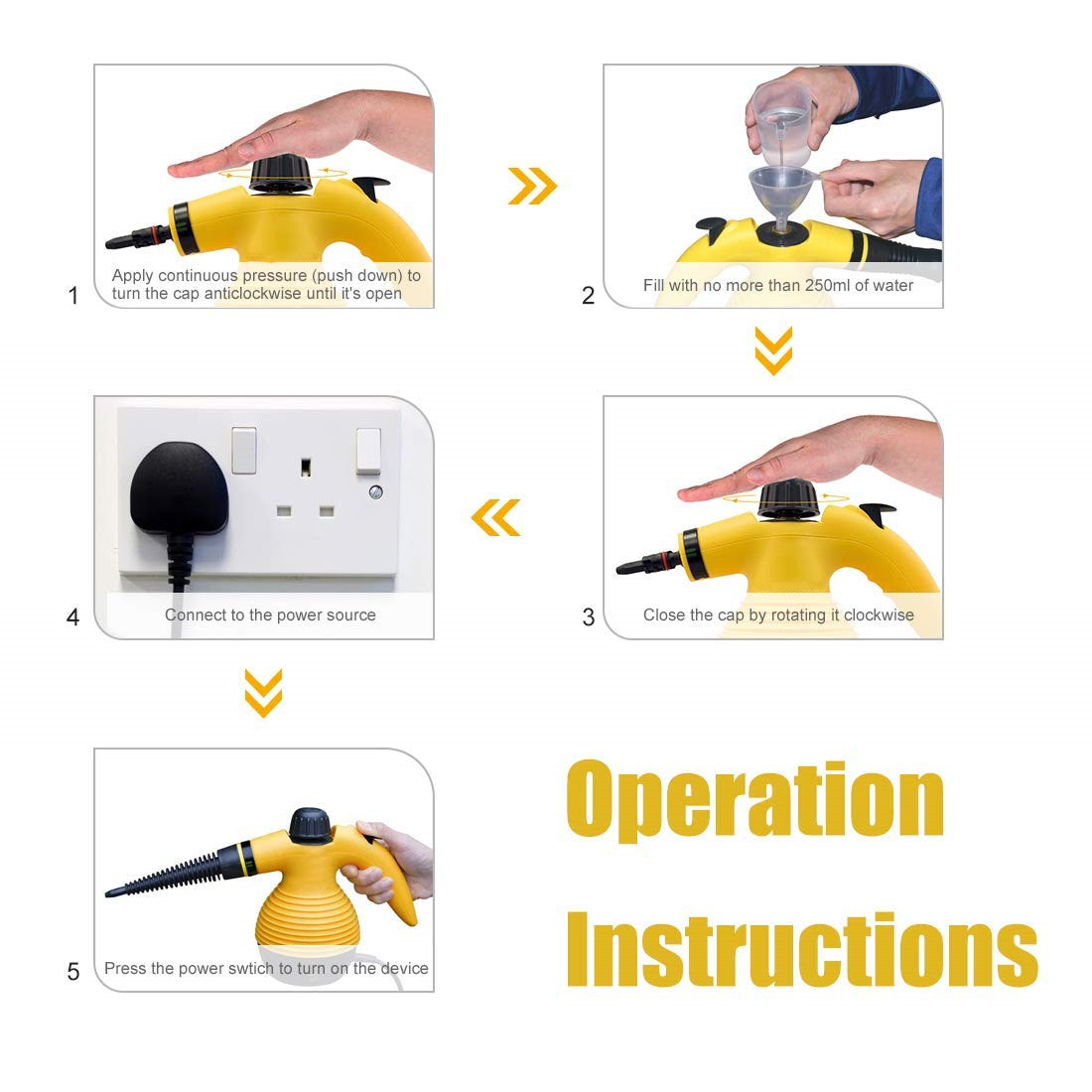 1
Apply continuous pressure (push down) to turn the cap anticlockwise until it's open

2
Fill with no more than 250ml of water

3
Close the cap by rotating it clockwise

4
Connect to the power source

5
Press the power swtich to turn on the device

Operation Instructions