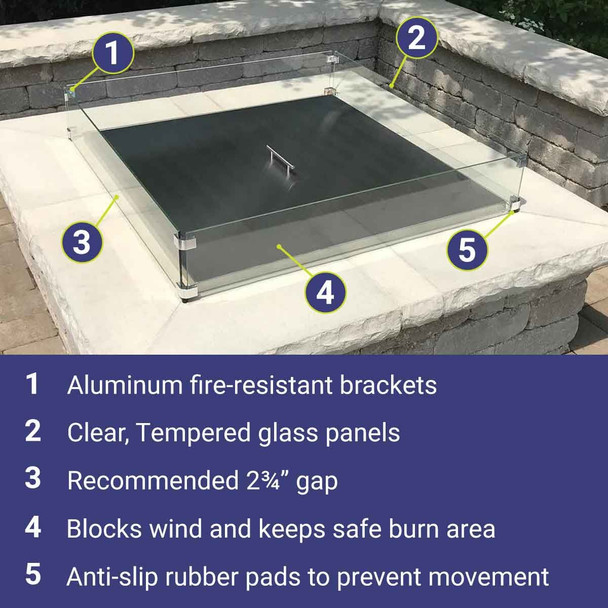 1
2
3
4
5

1 Aluminum fire-resistant brackets
2 Clear, Tempered glass panels
3 Recommended 2¾" gap
4 Blocks wind and keeps safe burn area
5 Anti-slip rubber pads to prevent movement