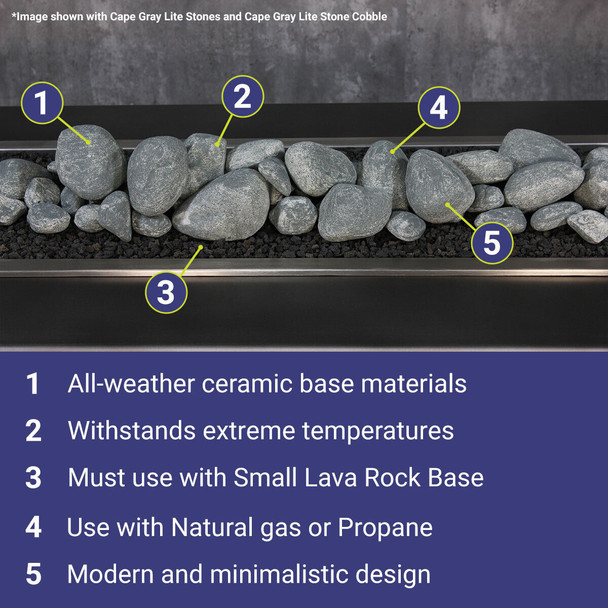 *Image shown with Cape Gray Lite Stones and Cape Gray Lite Stone Cobble

1

2

4

5

3

1 All-weather ceramic base materials

2 Withstands extreme temperatures

3 Must use with Small Lava Rock Base

4 Use with Natural gas or Propane

5 Modern and minimalistic design