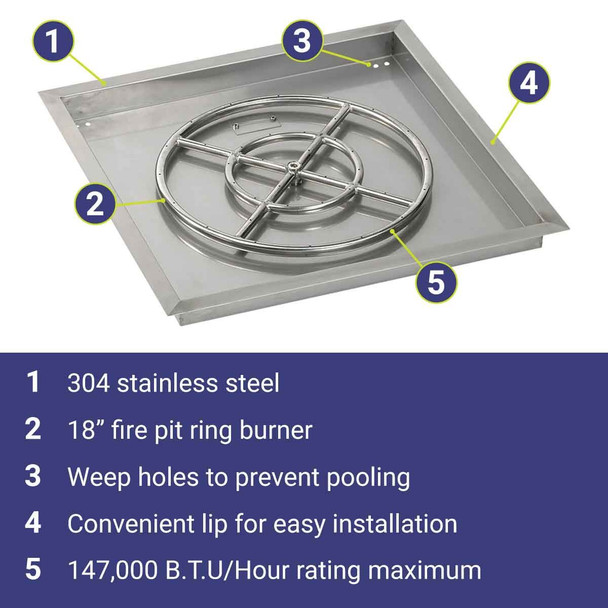 1

3

4

2

5

1 304 stainless steel

2 18” fire pit ring burner

3 Weep holes to prevent pooling

4 Convenient lip for easy installation

5 147,000 B.T.U/Hour rating maximum