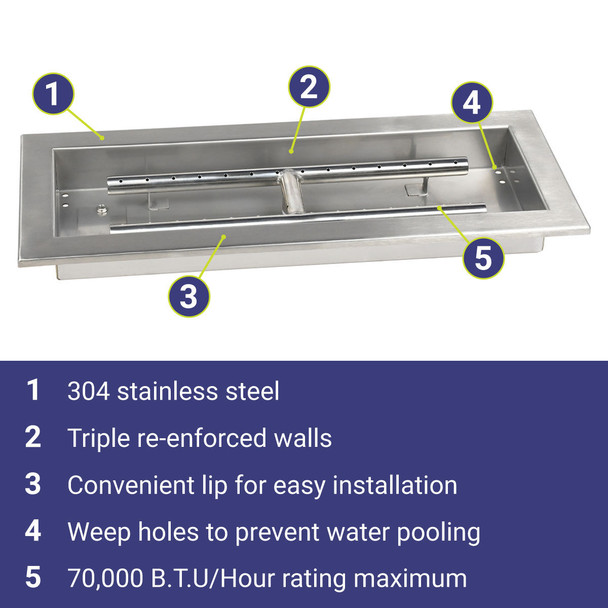 1
2
4
5
3

1 304 stainless steel

2 Triple re-enforced walls

3 Convenient lip for easy installation

4 Weep holes to prevent water pooling

5 70,000 B.T.U/Hour rating maximum