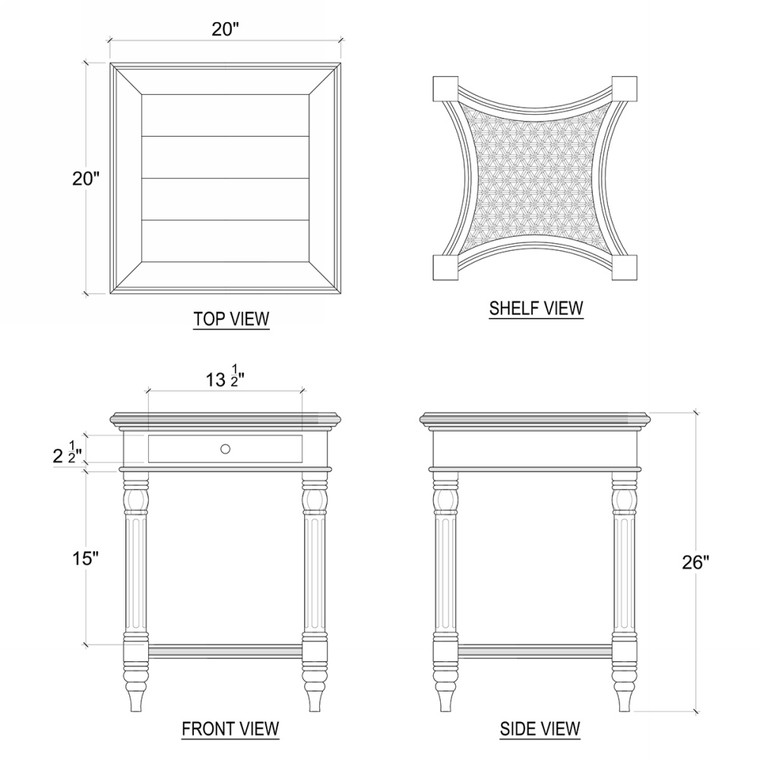 20"

20"

TOP VIEW

SHELF VIEW

$13\frac{1}{2}$"

$2\frac{1}{2}$"

15"

26"

FRONT VIEW

SIDE VIEW