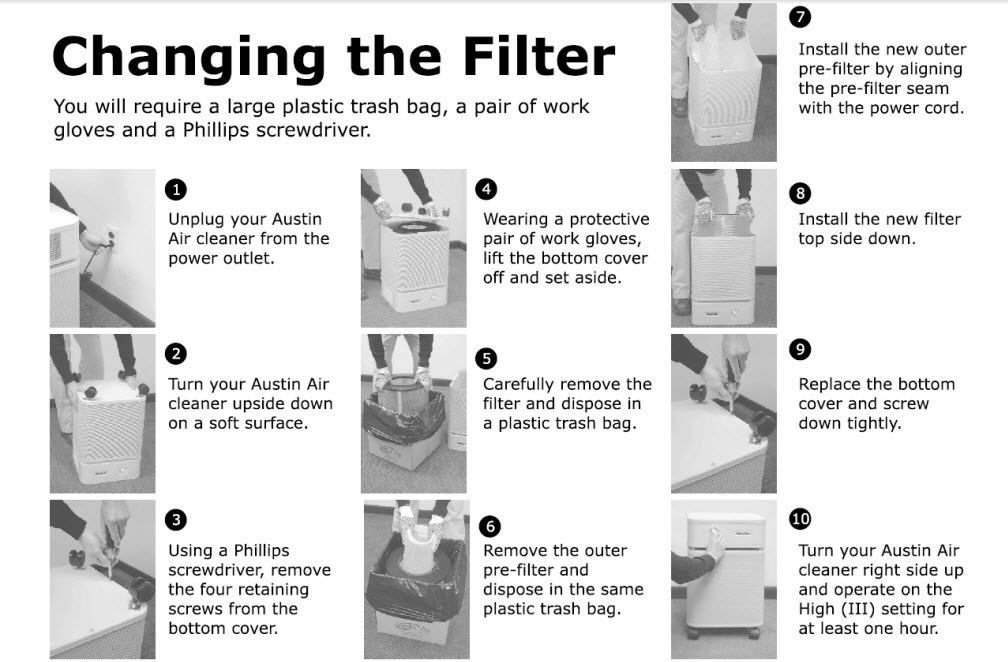 Changing the Filter

You will require a large plastic trash bag, a pair of work gloves and a Phillips screwdriver.

1
Unplug your Austin Air cleaner from the power outlet.

2
Turn your Austin Air cleaner upside down on a soft surface.

3
Using a Phillips screwdriver, remove the four retaining screws from the bottom cover.

4
Wearing a protective pair of work gloves, lift the bottom cover off and set aside.

5
Carefully remove the filter and dispose in a plastic trash bag.

6
Remove the outer pre-filter and dispose in the same plastic trash bag.

7
Install the new outer pre-filter by aligning the pre-filter seam with the power cord.

8
Install the new filter top side down.

9
Replace the bottom cover and screw down tightly.

10
Turn your Austin Air cleaner right side up and operate on the High (III) setting for at least one hour.