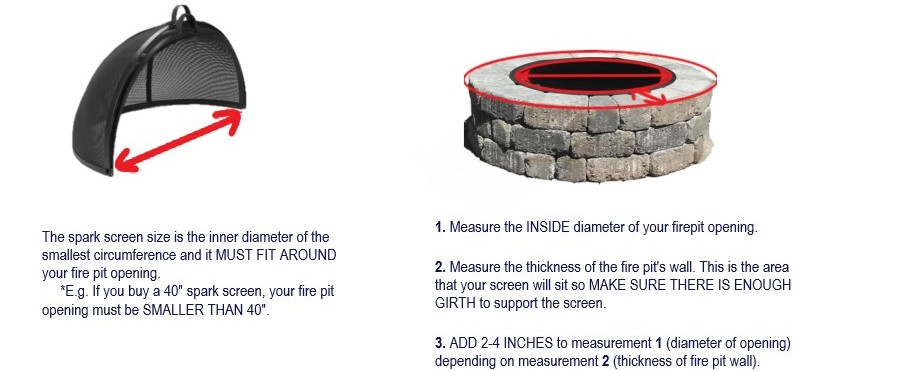 The spark screen size is the inner diameter of the smallest circumference and it MUST FIT AROUND your fire pit opening.
*E.g. If you buy a 40" spark screen, your fire pit opening must be SMALLER THAN 40".

1. Measure the INSIDE diameter of your firepit opening.

2. Measure the thickness of the fire pit's wall. This is the area that your screen will sit so MAKE SURE THERE IS ENOUGH GIRTH to support the screen.

3. ADD 2-4 INCHES to measurement 1 (diameter of opening) depending on measurement 2 (thickness of fire pit wall).