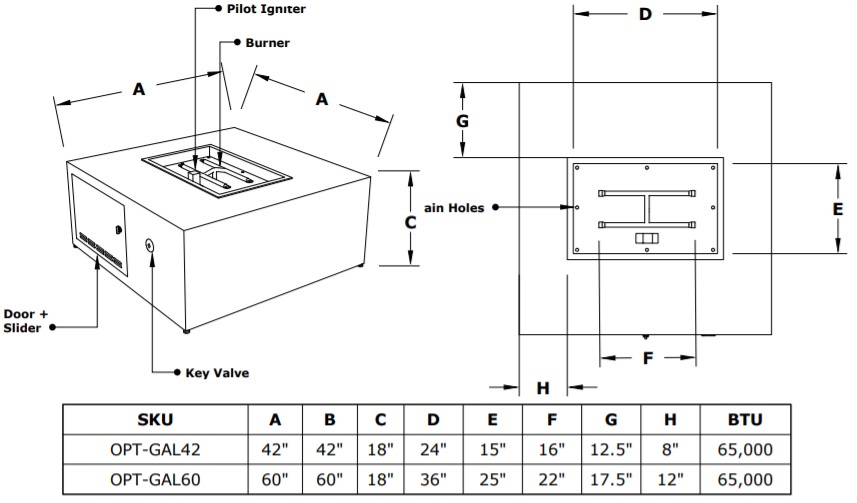 Pilot Igniter

Burner

A

A

C

Door + Slider

Key Valve

D

G

ain Holes

E

F

H

| SKU | A | B | C | D | E | F | G | H | BTU |
|---|---|---|---|---|---|---|---|---|---|
| OPT-GAL42 | 42" | 42" | 18" | 24" | 15" | 16" | 12.5" | 8" | 65,000 |
| OPT-GAL60 | 60" | 60" | 18" | 36" | 25" | 22" | 17.5" | 12" | 65,000 |