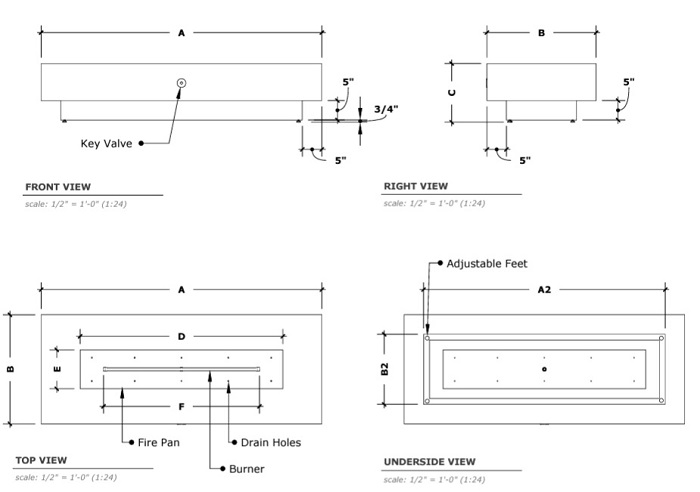 A

5"

3/4"

Key Valve

5"

FRONT VIEW

scale: 1/2" = 1'-0" (1:24)

B

C

5"

5"

RIGHT VIEW

scale: 1/2" = 1'-0" (1:24)

A

B

D

E

F

Fire Pan

Drain Holes

Burner

TOP VIEW

scale: 1/2" = 1'-0" (1:24)

Adjustable Feet

A2

B2

UNDERSIDE VIEW

scale: 1/2" = 1'-0" (1:24)