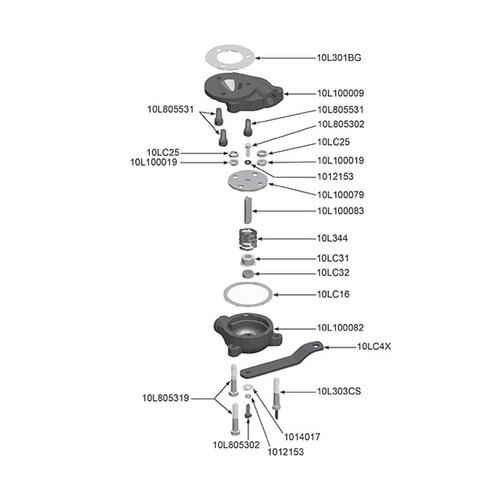 10L301BG
10L100009
10L805531
10L805531
10L805302
10LC25
10LC25
10L100019
10L100019
1012153
10L100079
10L100083
10L344
10LC31
10LC32
10LC16
10L100082
10LC4X
10L805319
10L303CS
1014017
10L805302
1012153