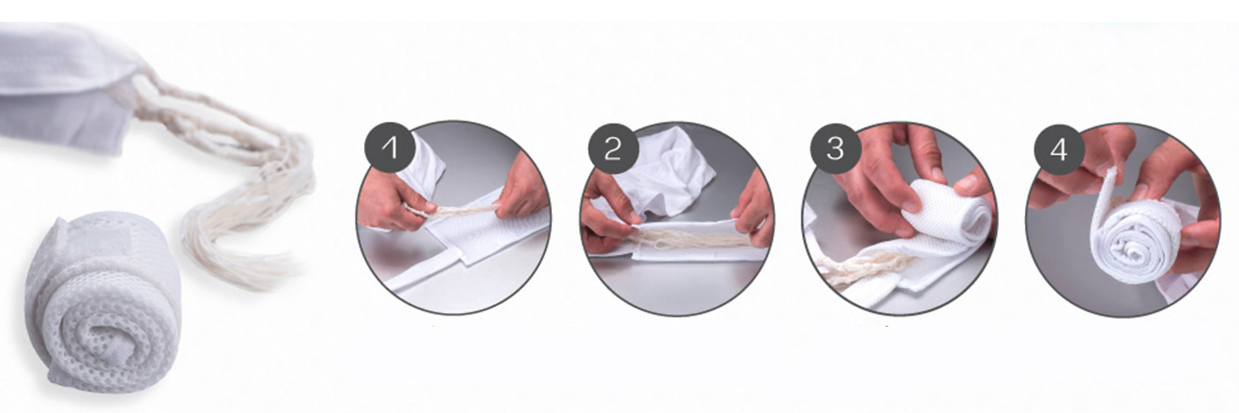 1

2

3

4