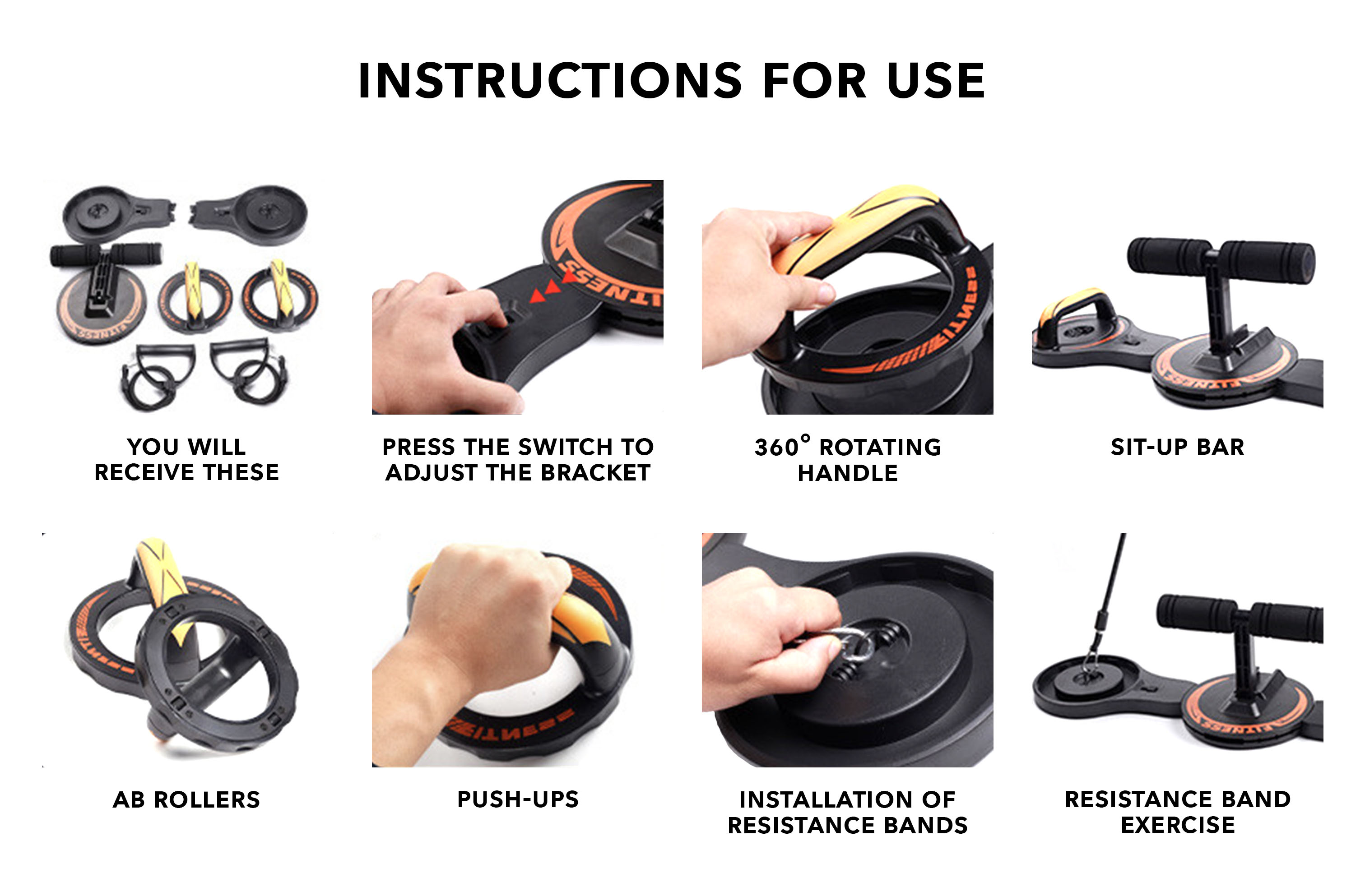 INSTRUCTIONS FOR USE

YOU WILL RECEIVE THESE

PRESS THE SWITCH TO ADJUST THE BRACKET

360° ROTATING HANDLE

SIT-UP BAR

AB ROLLERS

PUSH-UPS

INSTALLATION OF RESISTANCE BANDS

RESISTANCE BAND EXERCISE